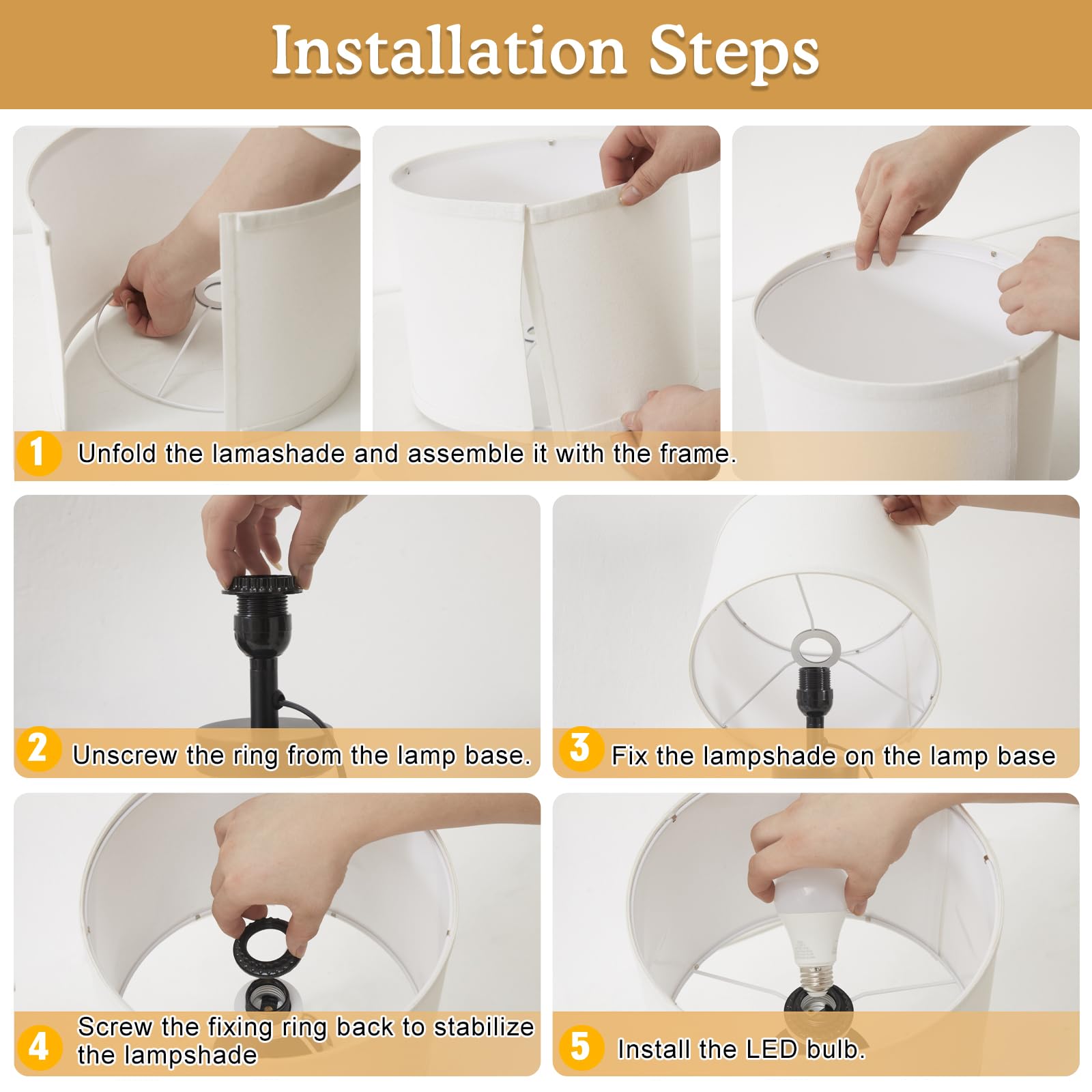 Installation Steps

1 Unfold the lamashade and assemble it with the frame.

2 Unscrew the ring from the lamp base.

3 Fix the lampshade on the lamp base

4 Screw the fixing ring back to stabilize the lampshade

5 Install the LED bulb.