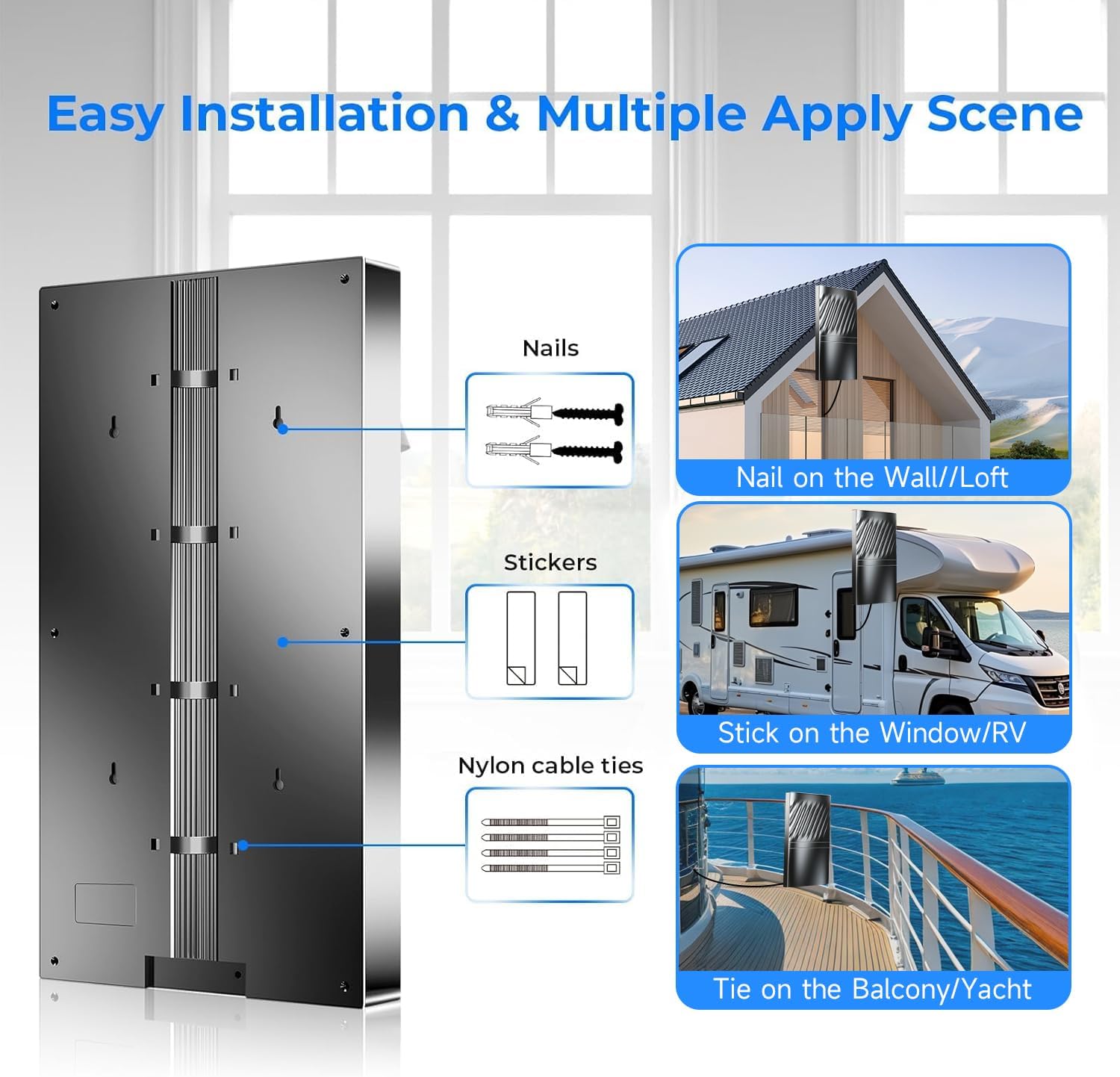 Easy Installation & Multiple Apply Scene

Nails

Stickers

Nylon cable ties

Nail on the Wall//Loft

Stick on the Window/RV

Tie on the Balcony/Yacht