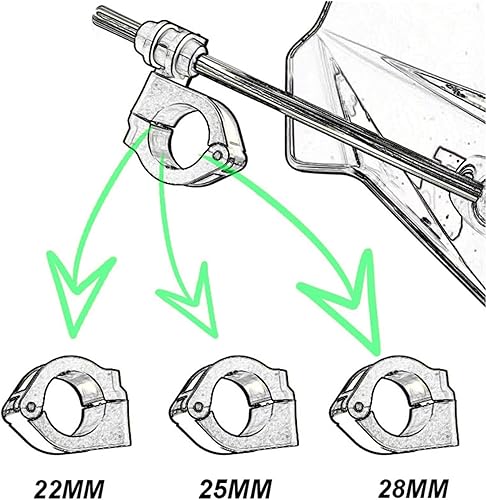 22MM 25MM 28MM