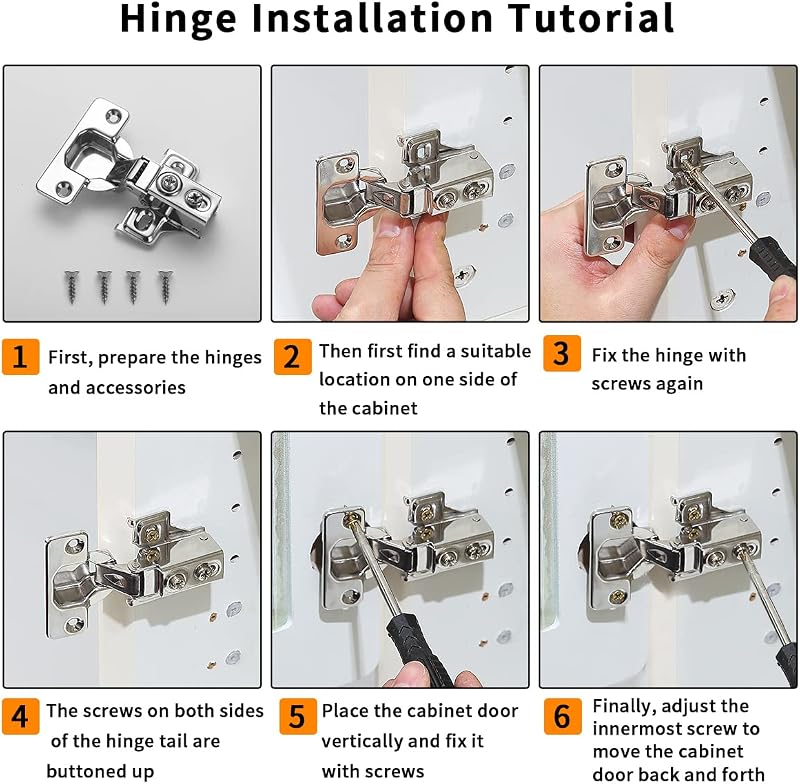 Hinge Installation Tutorial

1 First, prepare the hinges and accessories

2 Then first find a suitable location on one side of the cabinet

3 Fix the hinge with screws again

4 The screws on both sides of the hinge tail are buttoned up

5 Place the cabinet door vertically and fix it with screws

6 Finally, adjust the innermost screw to move the cabinet door back and forth