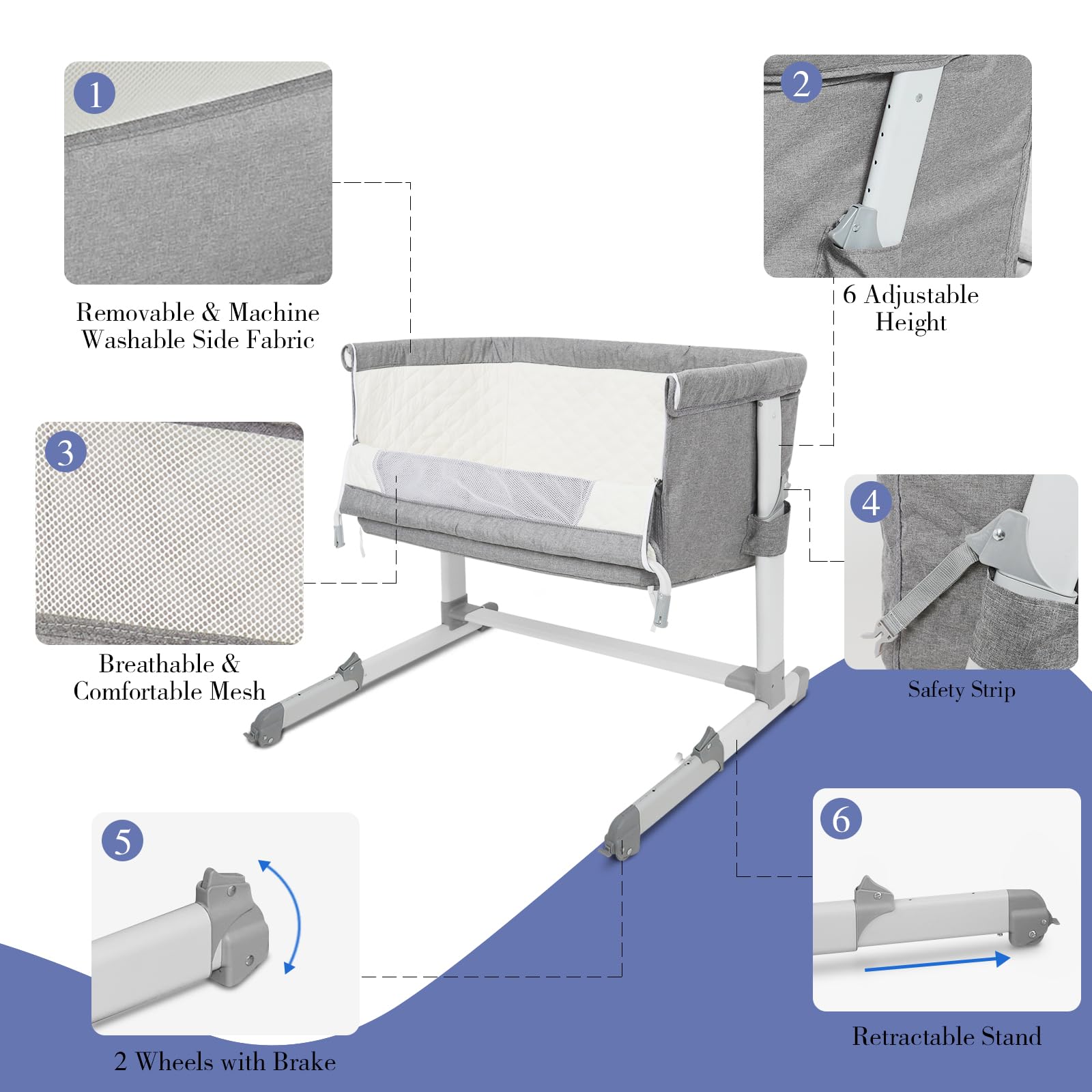 1

Removable & Machine Washable Side Fabric

2

6 Adjustable Height

3

Breathable & Comfortable Mesh

4

Safety Strip

5

2 Wheels with Brake

6

Retractable Stand