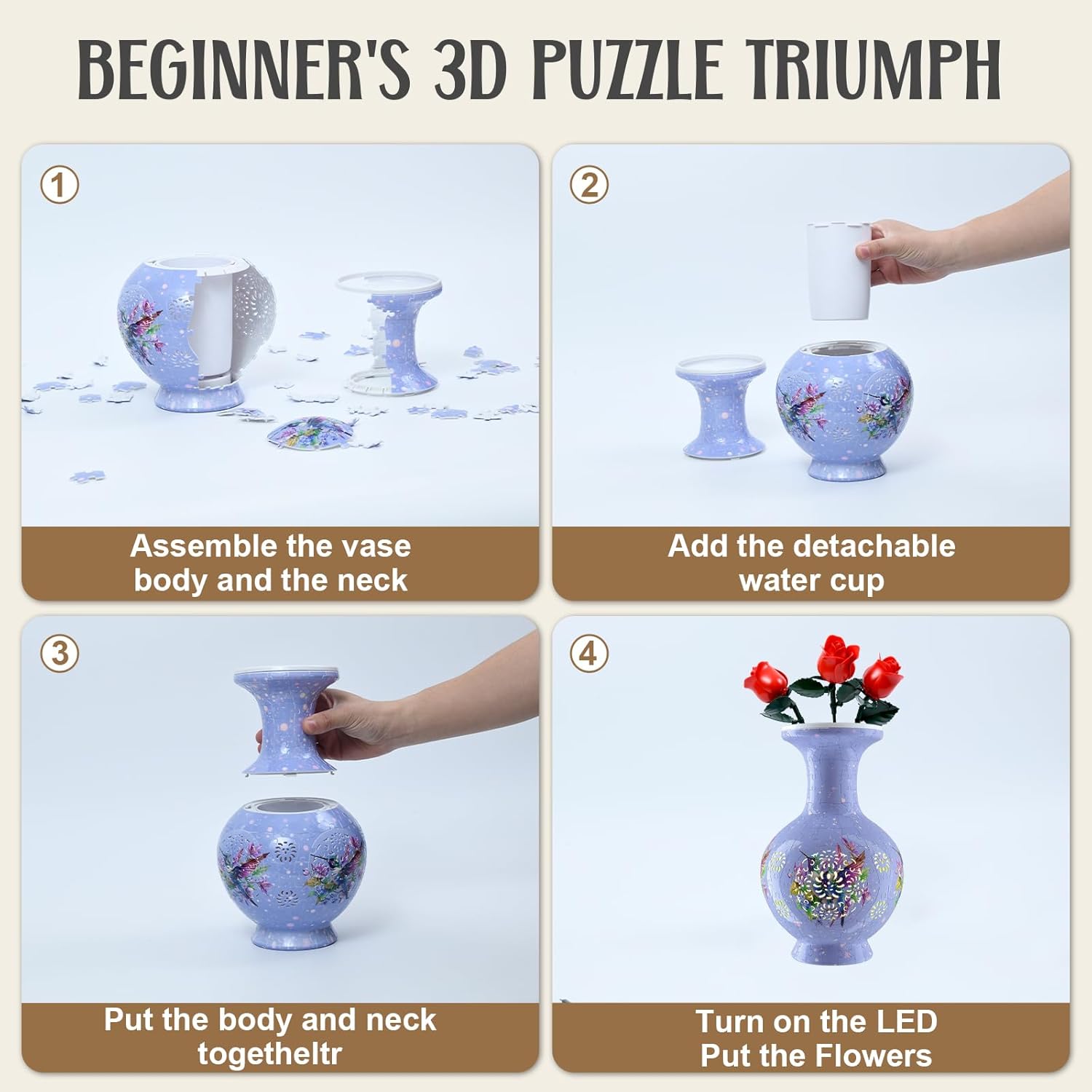 BEGINNER'S 3D PUZZLE TRIUMPH

①

Assemble the vase body and the neck

②

Add the detachable water cup

③

Put the body and neck togetheltr

④

Turn on the LED
Put the Flowers