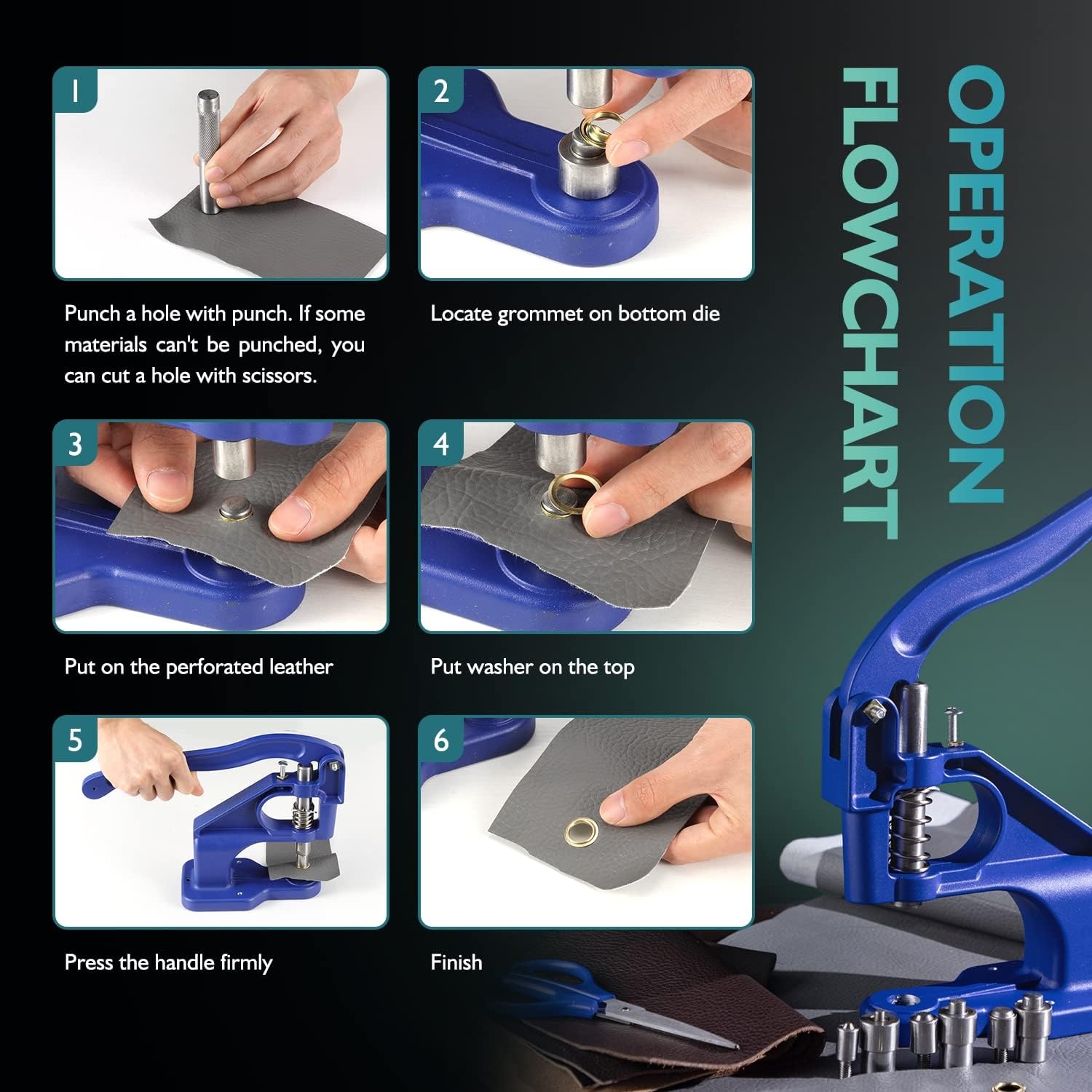 OPERATION FLOWCHART

1

Punch a hole with punch. If some materials can't be punched, you can cut a hole with scissors.

2

Locate grommet on bottom die

3

Put on the perforated leather

4

Put washer on the top

5

Press the handle firmly

6

Finish