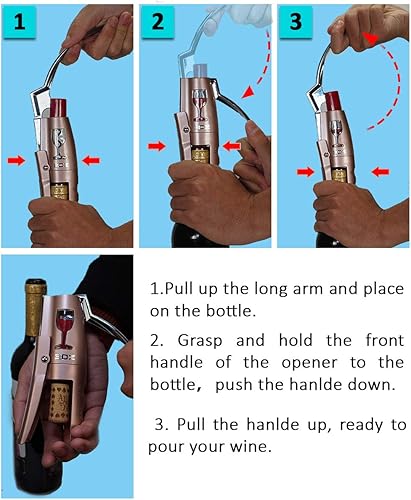 1

2

3

1.Pull up the long arm and place on the bottle.

2. Grasp and hold the front handle of the opener to the bottle, push the hanlde down.

3. Pull the hanlde up, ready to pour your wine.