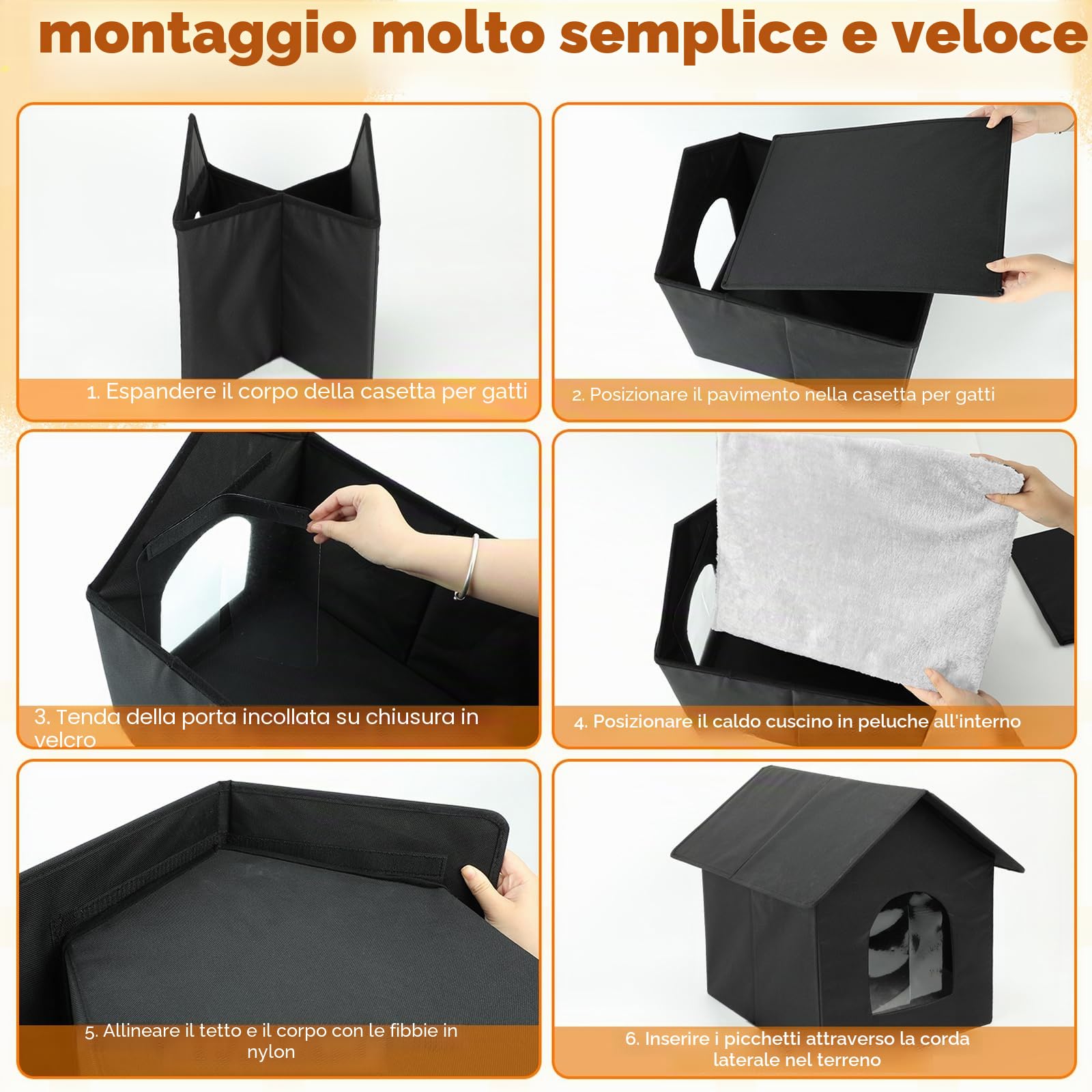 montaggio molto semplice e veloce

1. Espandere il corpo della casetta per gatti

2. Posizionare il pavimento nella casetta per gatti

3. Tenda della porta incollata su chiusura in velcro

4. Posizionare il caldo cuscino in peluche all'interno

5. Allineare il tetto e il corpo con le fibbie in nylon

6. Inserire i picchetti attraverso la corda laterale nel terreno