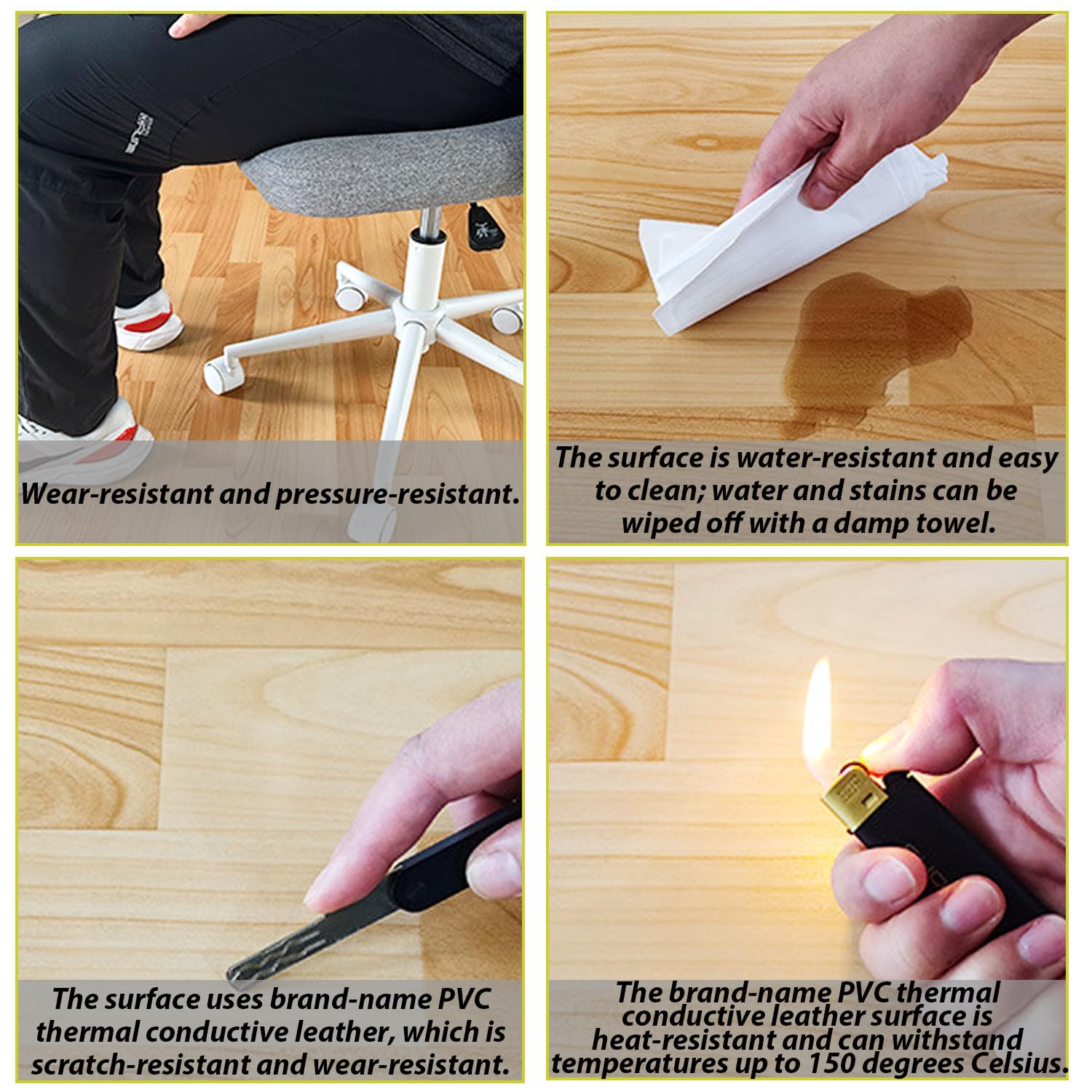 Wear-resistant and pressure-resistant.

The surface is water-resistant and easy to clean; water and stains can be wiped off with a damp towel.

The surface uses brand-name PVC thermal conductive leather, which is scratch-resistant and wear-resistant.

The brand-name PVC thermal conductive leather surface is heat-resistant and can withstand temperatures up to 150 degrees Celsius.