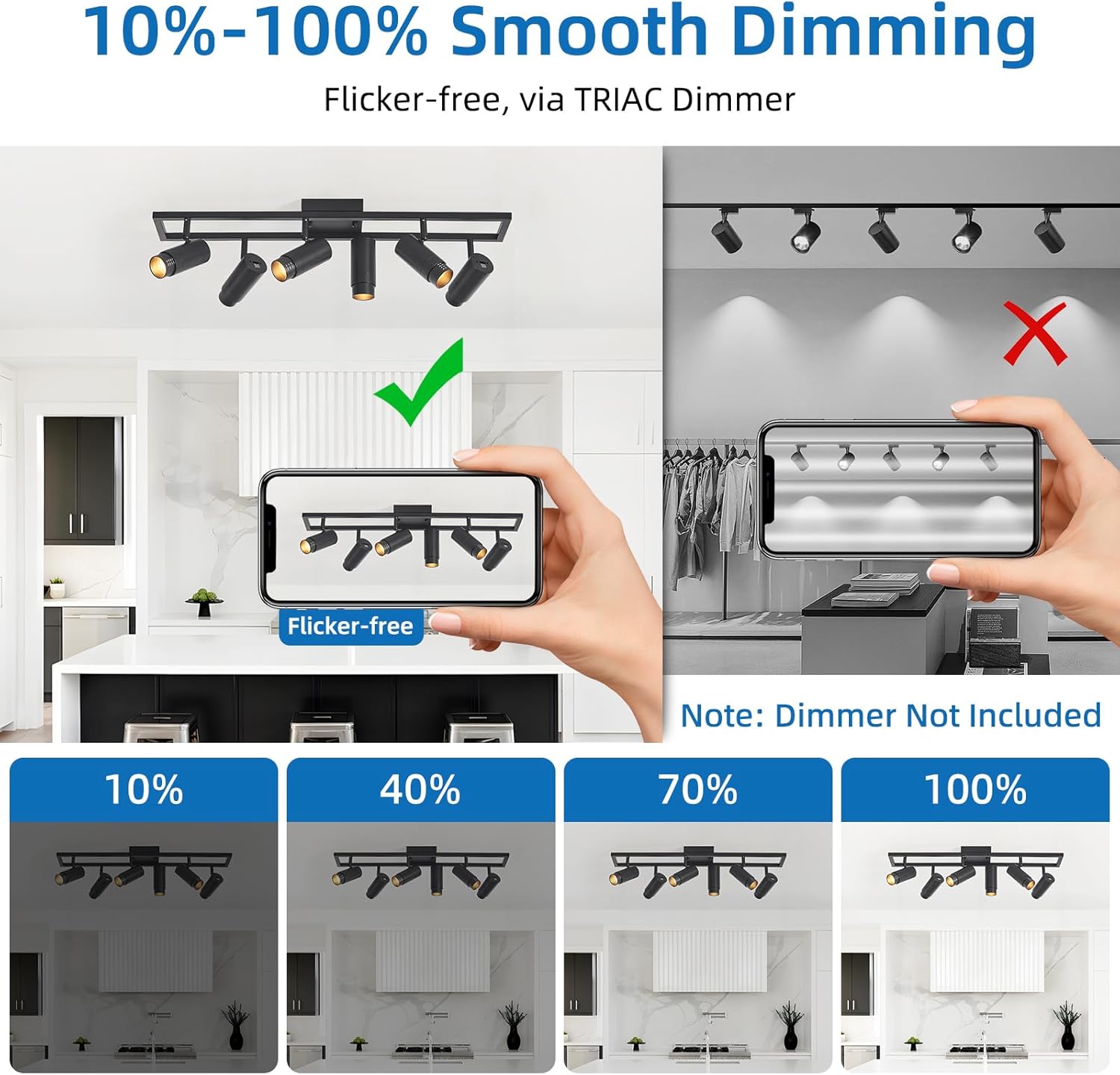 10%-100% Smooth Dimming

Flicker-free, via TRIAC Dimmer

Flicker-free

Note: Dimmer Not Included

10%

40%

70%

100%