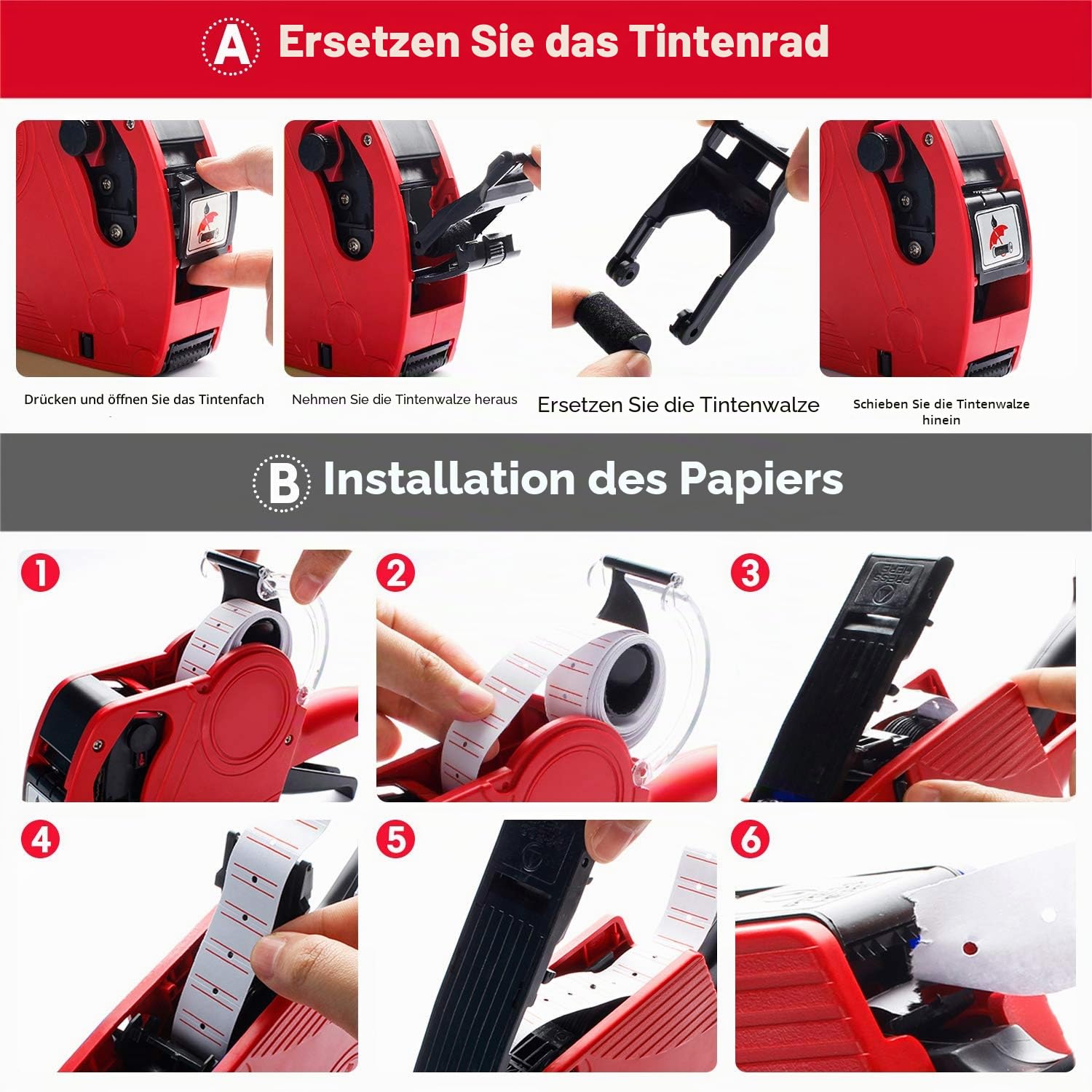 A Ersetzen Sie das Tintenrad

Drücken und öffnen Sie das Tintenfach

Nehmen Sie die Tintenwalze heraus

Ersetzen Sie die Tintenwalze

Schieben Sie die Tintenwalze hinein

B Installation des Papiers

1

2

3

PRESS HERE

4

5

6