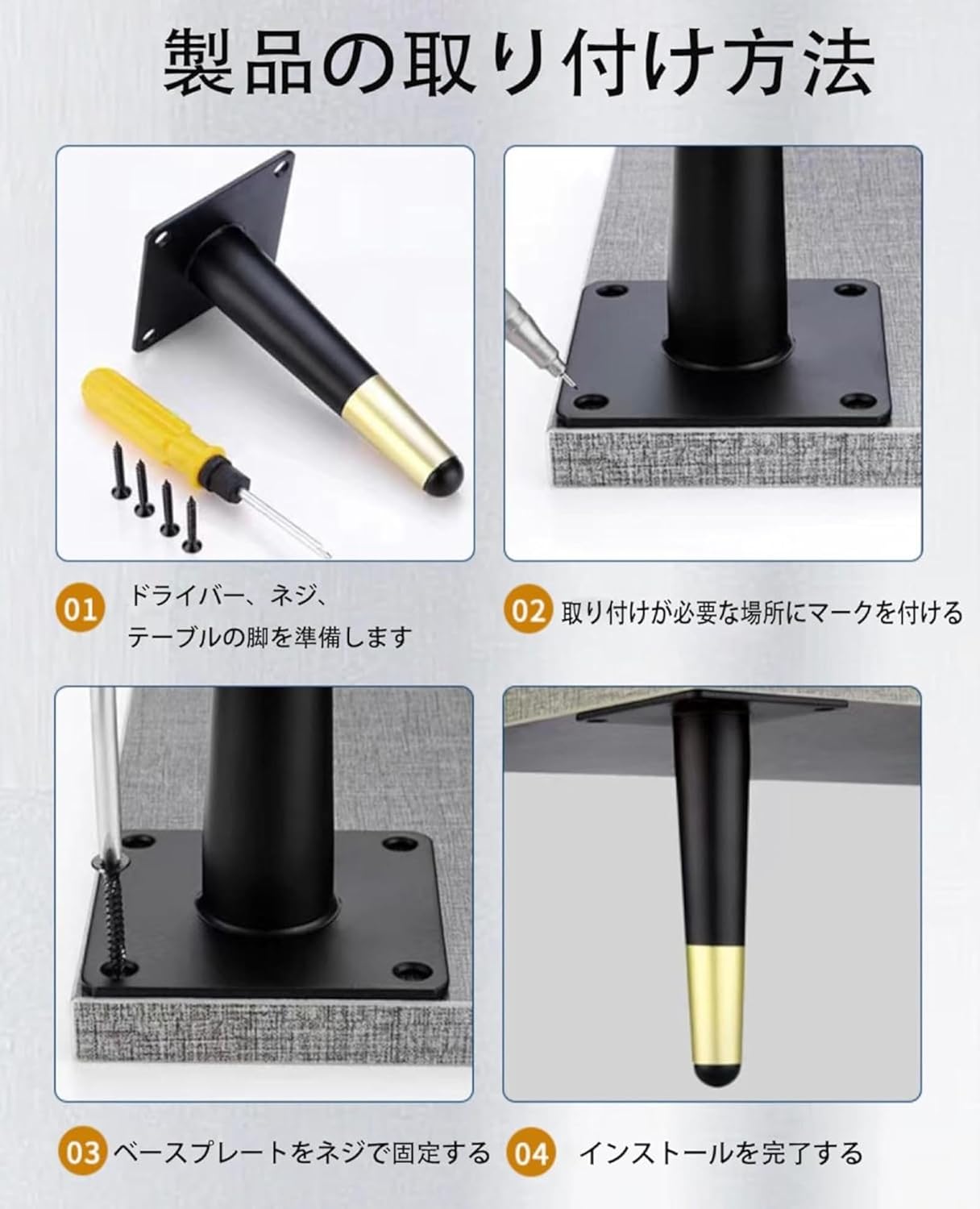 製品の取り付け方法

01 ドライバー、ネジ、テーブルの脚を準備します

02 取り付けが必要な場所にマークを付ける

03 ベースプレートをネジで固定する

04 インストールを完了する