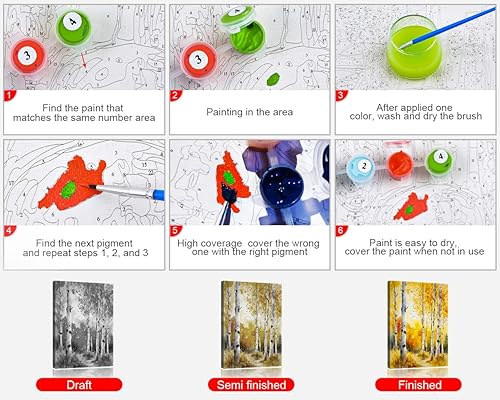 1
Find the paint that matches the same number area

2
Painting in the area

3
After applied one color, wash and dry the brush

4
Find the next pigment and repeat steps 1, 2, and 3

5
High coverage cover the wrong one with the right pigment

6
Paint is easy to dry, cover the paint when not in use

Draft

Semi finished

Finished