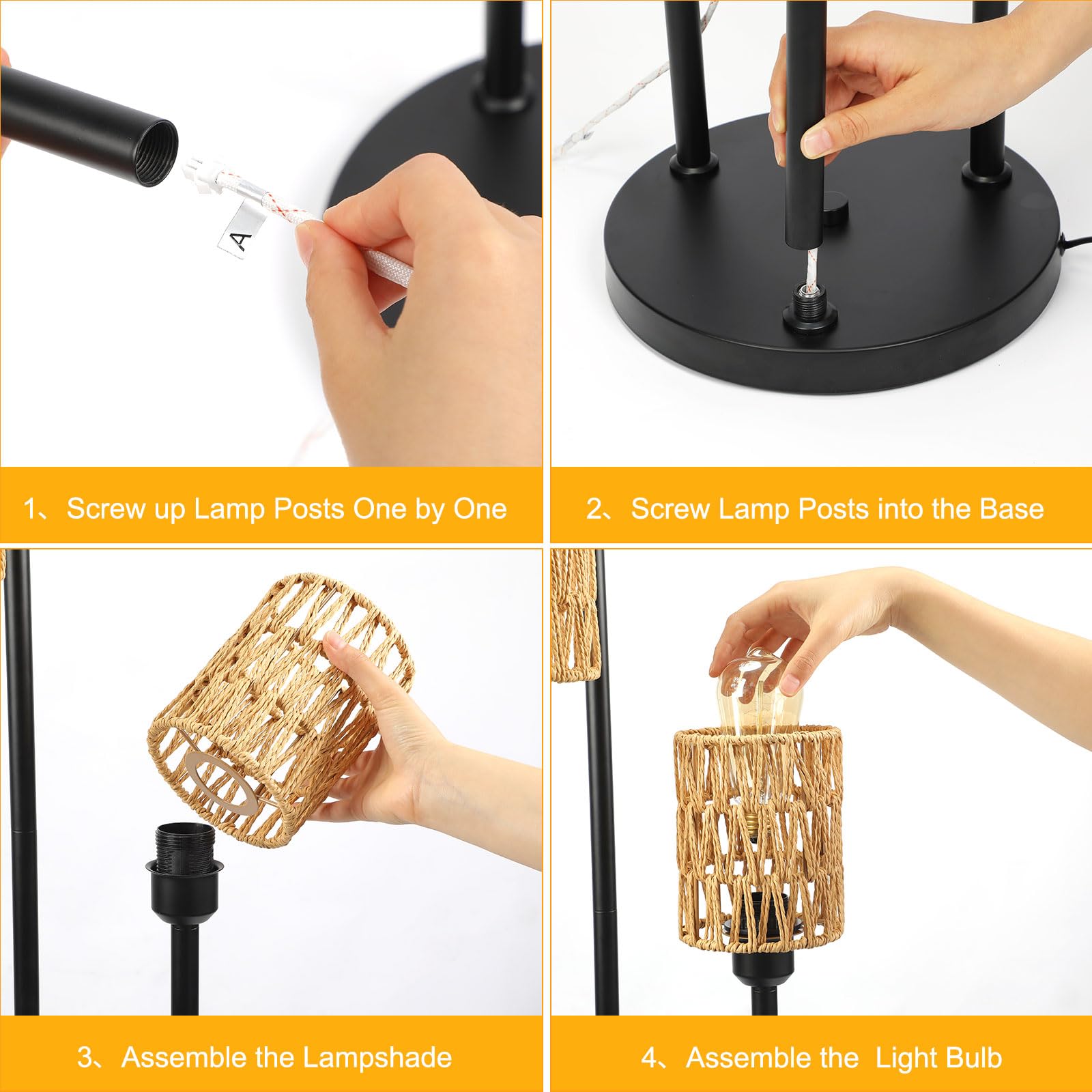 A

1、Screw up Lamp Posts One by One

2、Screw Lamp Posts into the Base

3、Assemble the Lampshade

4、Assemble the  Light Bulb