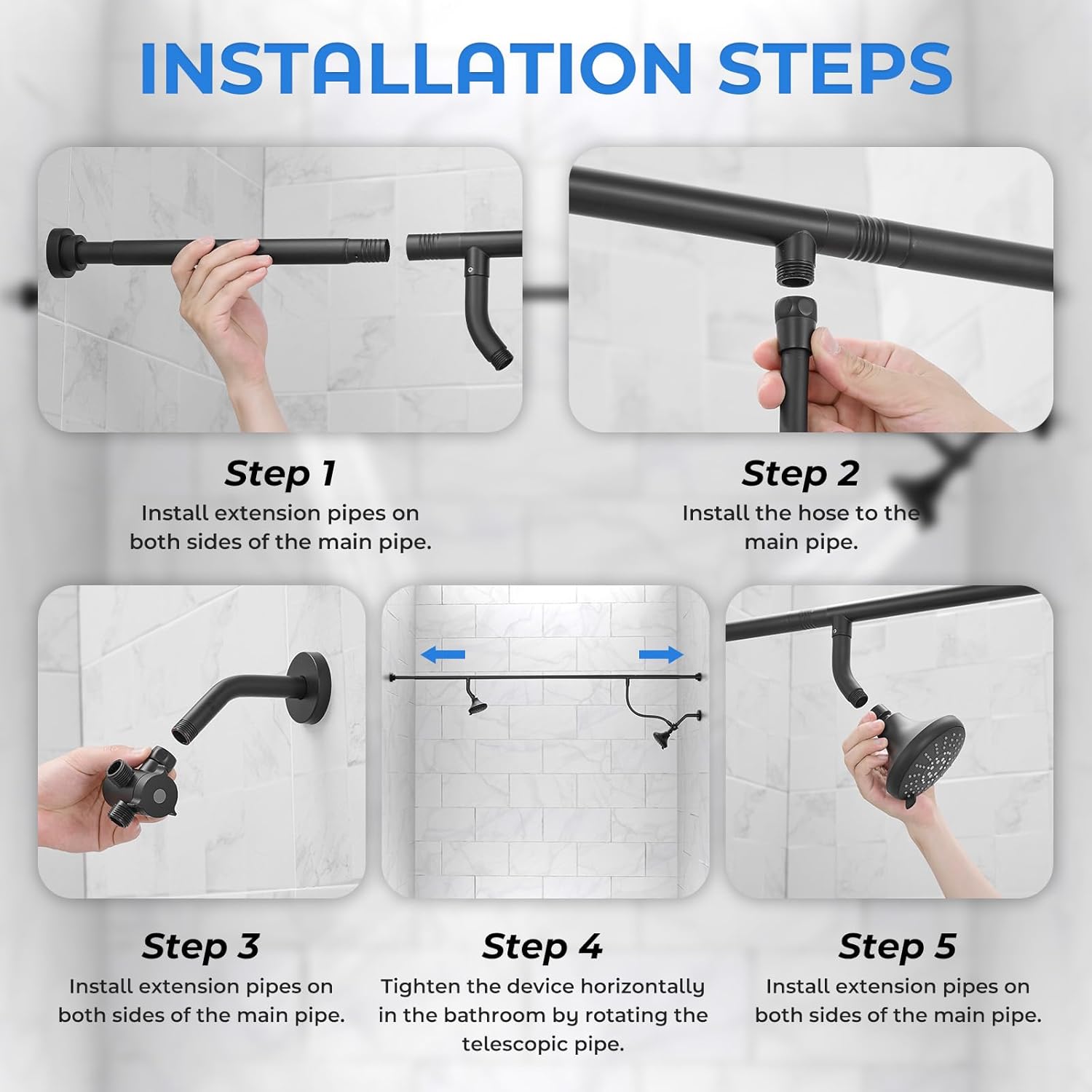 INSTALLATION STEPS

Step 1
Install extension pipes on both sides of the main pipe.

Step 2
Install the hose to the main pipe.

Step 3
Install extension pipes on both sides of the main pipe.

Step 4
Tighten the device horizontally in the bathroom by rotating the telescopic pipe.

Step 5
Install extension pipes on both sides of the main pipe.