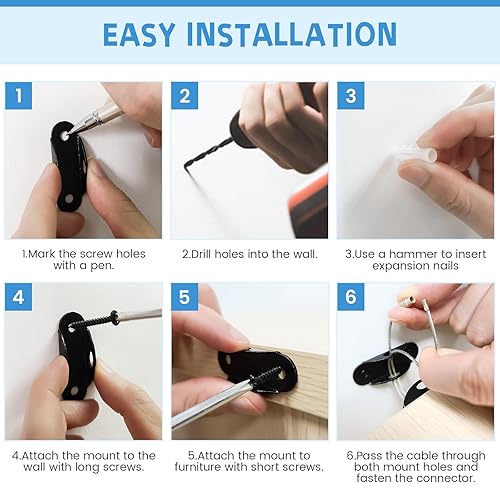 EASY INSTALLATION

1

1.Mark the screw holes with a pen.

2

2.Drill holes into the wall.

3

3.Use a hammer to insert expansion nails

4

4.Attach the mount to the wall with long screws.

5

5.Attach the mount to furniture with short screws.

6

6.Pass the cable through both mount holes and fasten the connector.