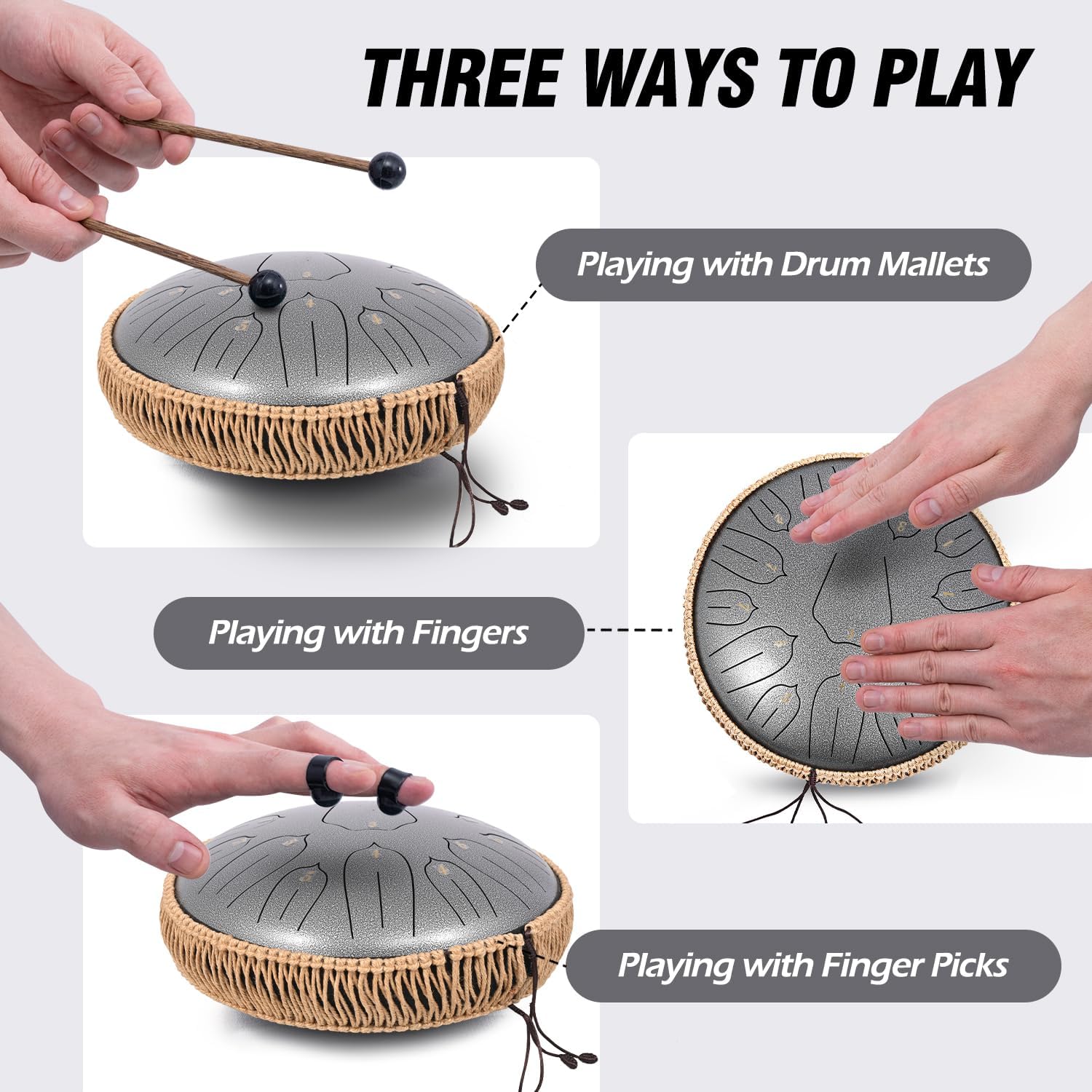 THREE WAYS TO PLAY

Playing with Drum Mallets

Playing with Fingers

Playing with Finger Picks