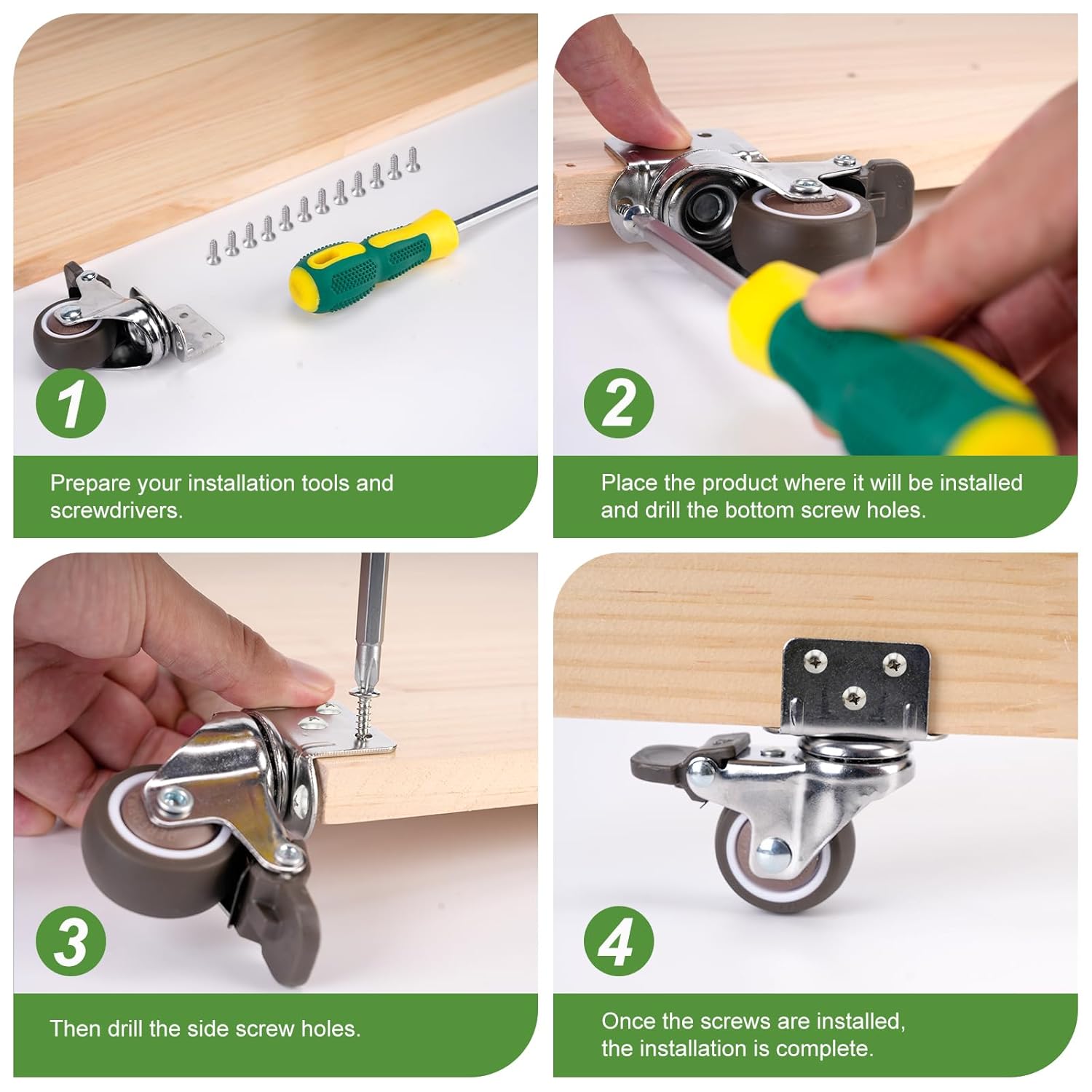 1

Prepare your installation tools and screwdrivers.

2

Place the product where it will be installed and drill the bottom screw holes.

3

Then drill the side screw holes.

4

Once the screws are installed, the installation is complete.