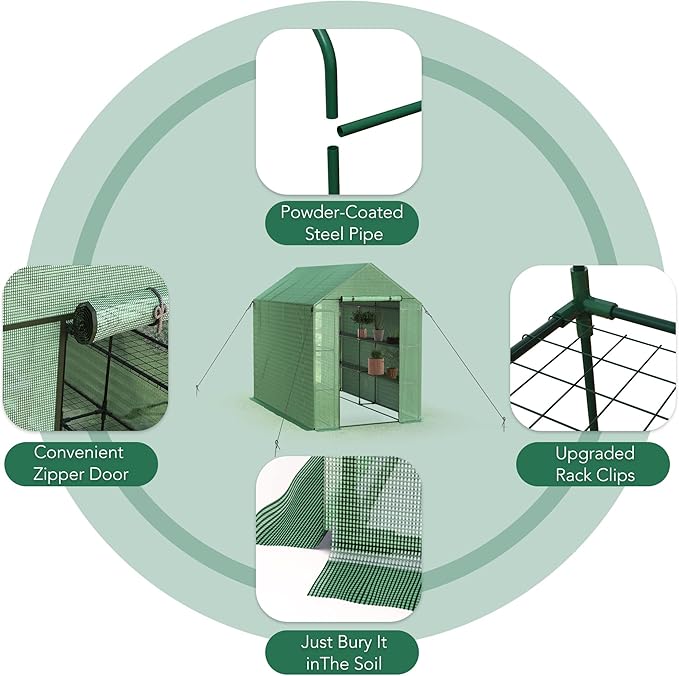 Powder-Coated Steel Pipe

Convenient Zipper Door

Upgraded Rack Clips

Just Bury It inThe Soil