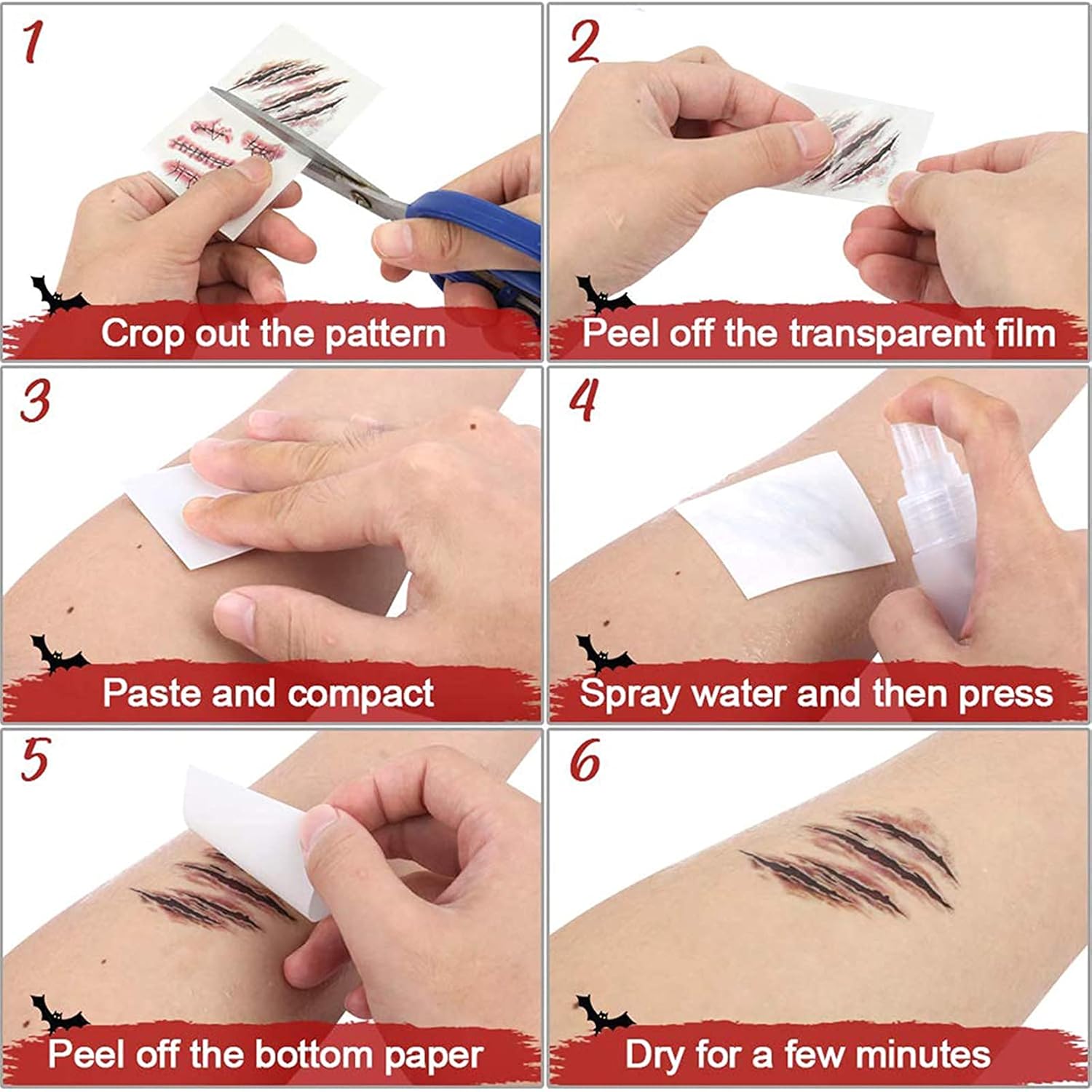 1
Crop out the pattern

2
Peel off the transparent film

3
Paste and compact

4
Spray water and then press

5
Peel off the bottom paper

6
Dry for a few minutes