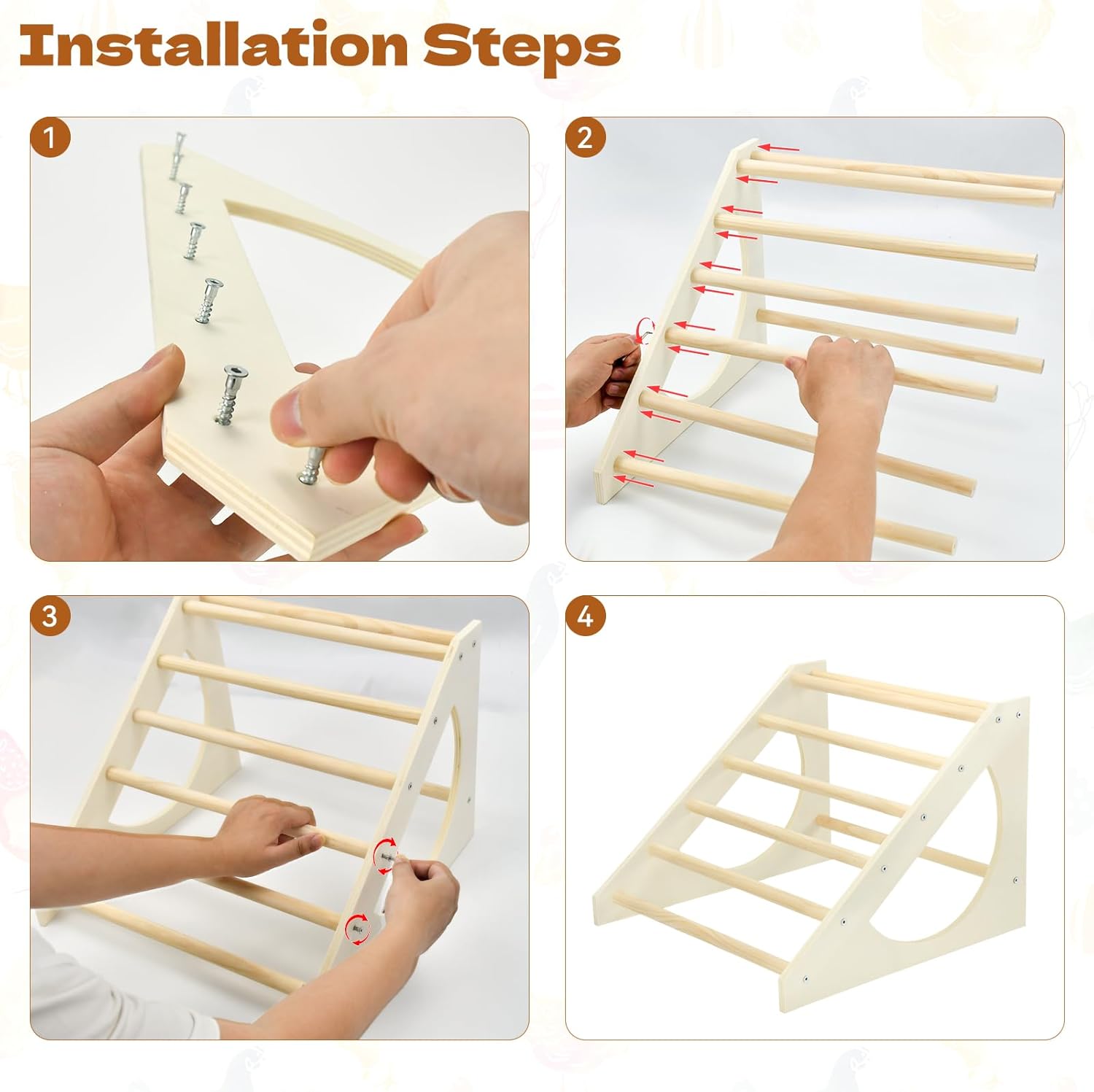 Installation Steps

1

2

3

4