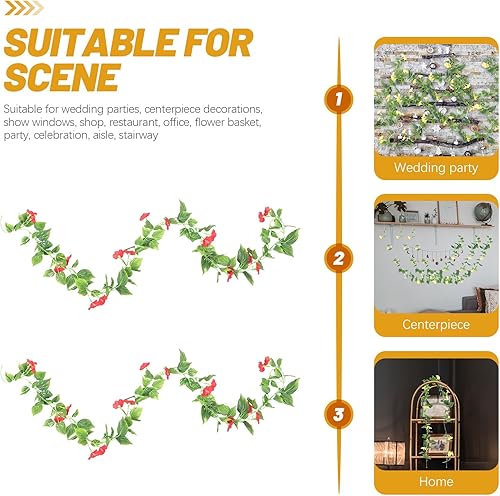 SUITABLE FOR SCENE

Suitable for wedding parties, centerpiece decorations, show windows, shop, restaurant, office, flower basket, party, celebration, aisle, stairway

1

Wedding party

2

Centerpiece

3

Home