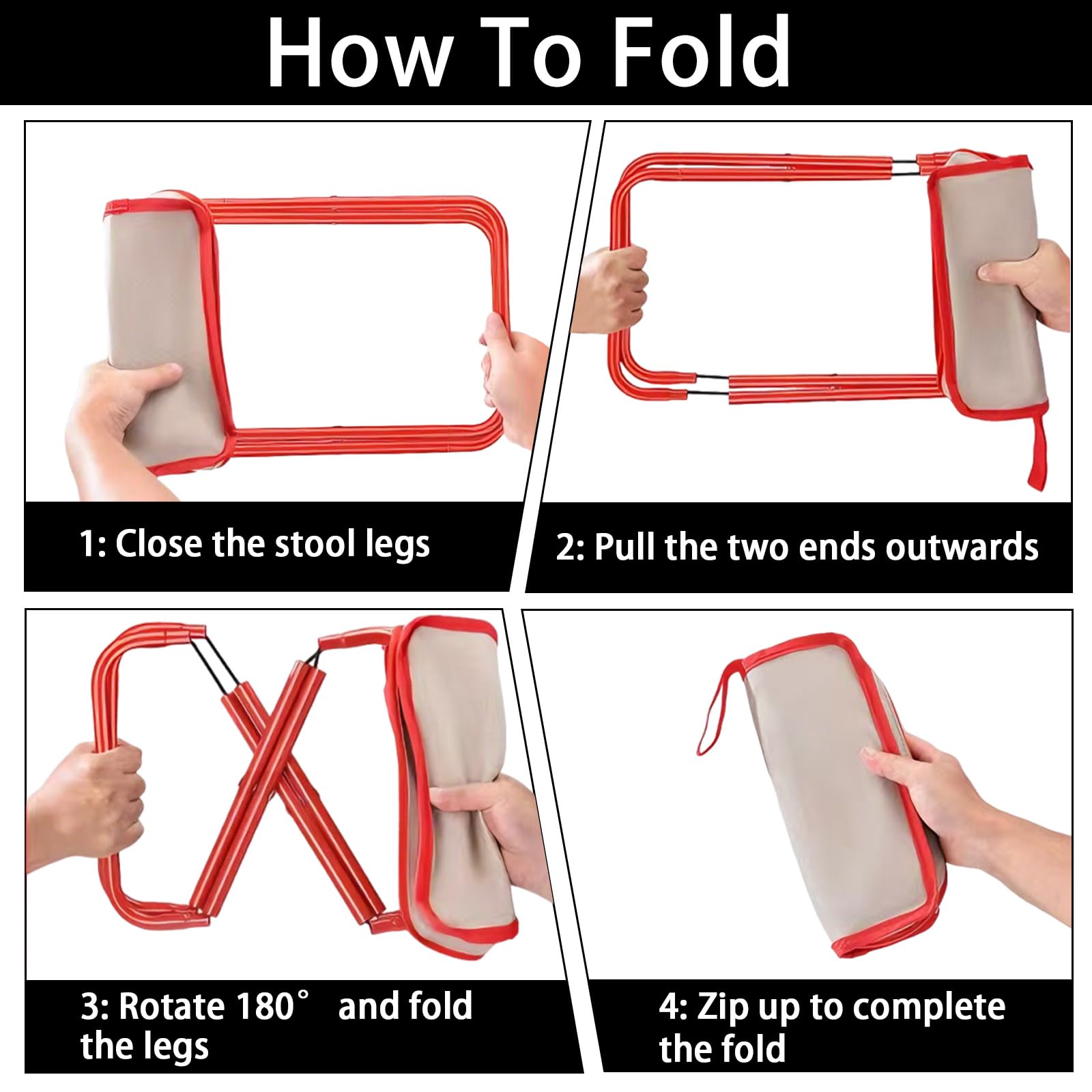 How To Fold

1: Close the stool legs

2: Pull the two ends outwards

3: Rotate 180° and fold the legs

4: Zip up to complete the fold