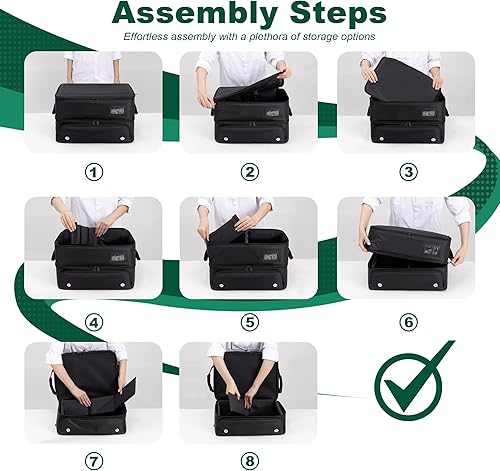 Assembly Steps

Effortless assembly with a plethora of storage options

①

②

③

④

⑤

⑥

⑦

⑧