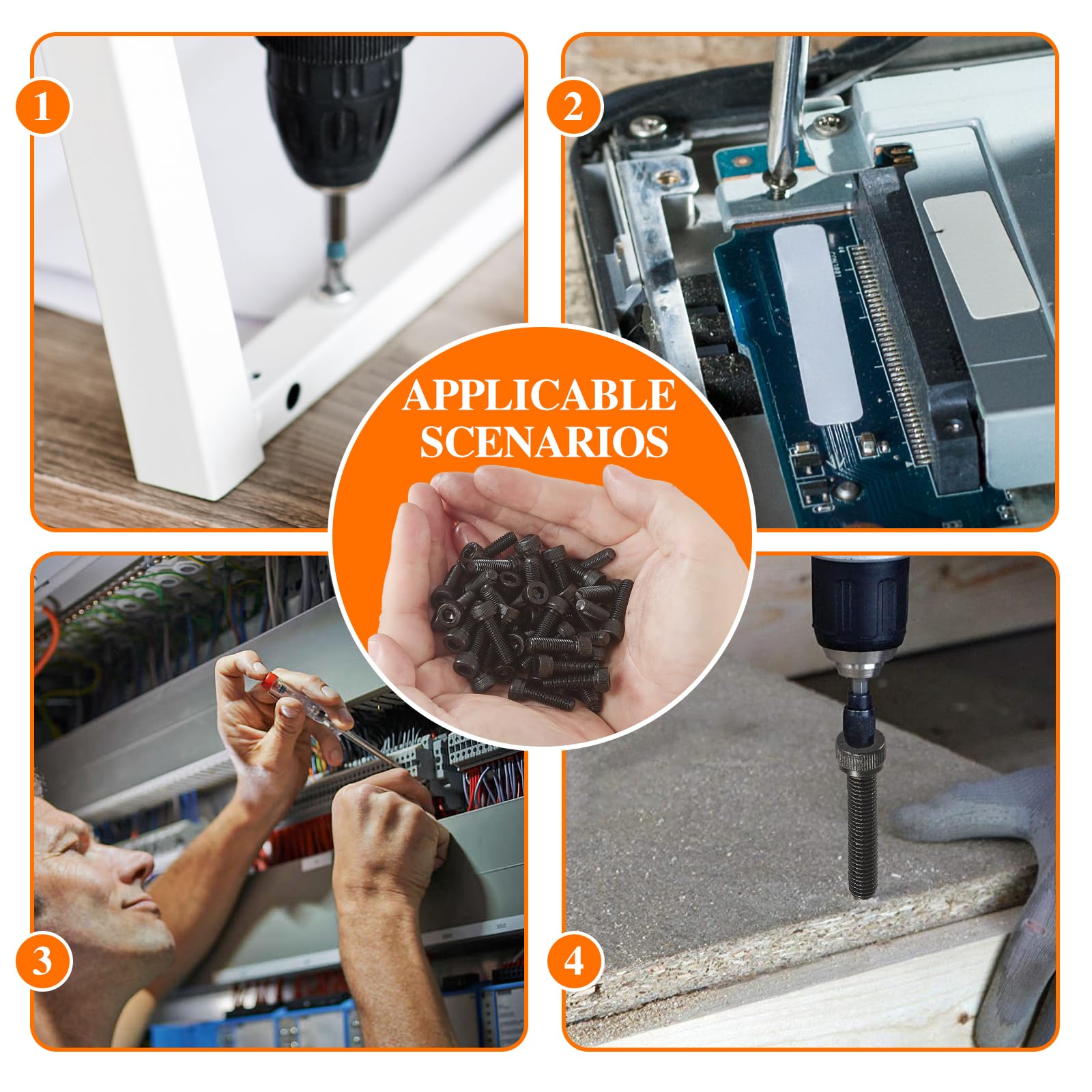 1

2

APPLICABLE SCENARIOS

3

4