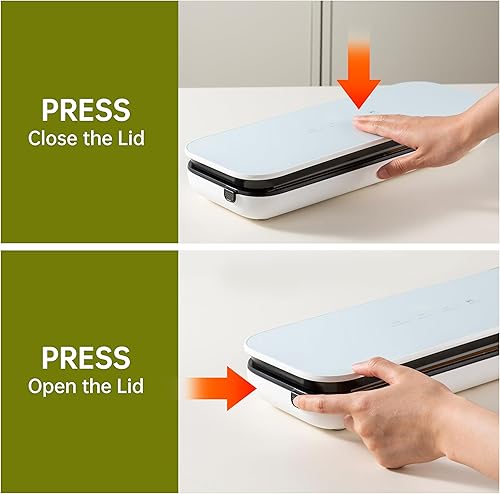 PRESS
Close the Lid

PRESS
Open the Lid