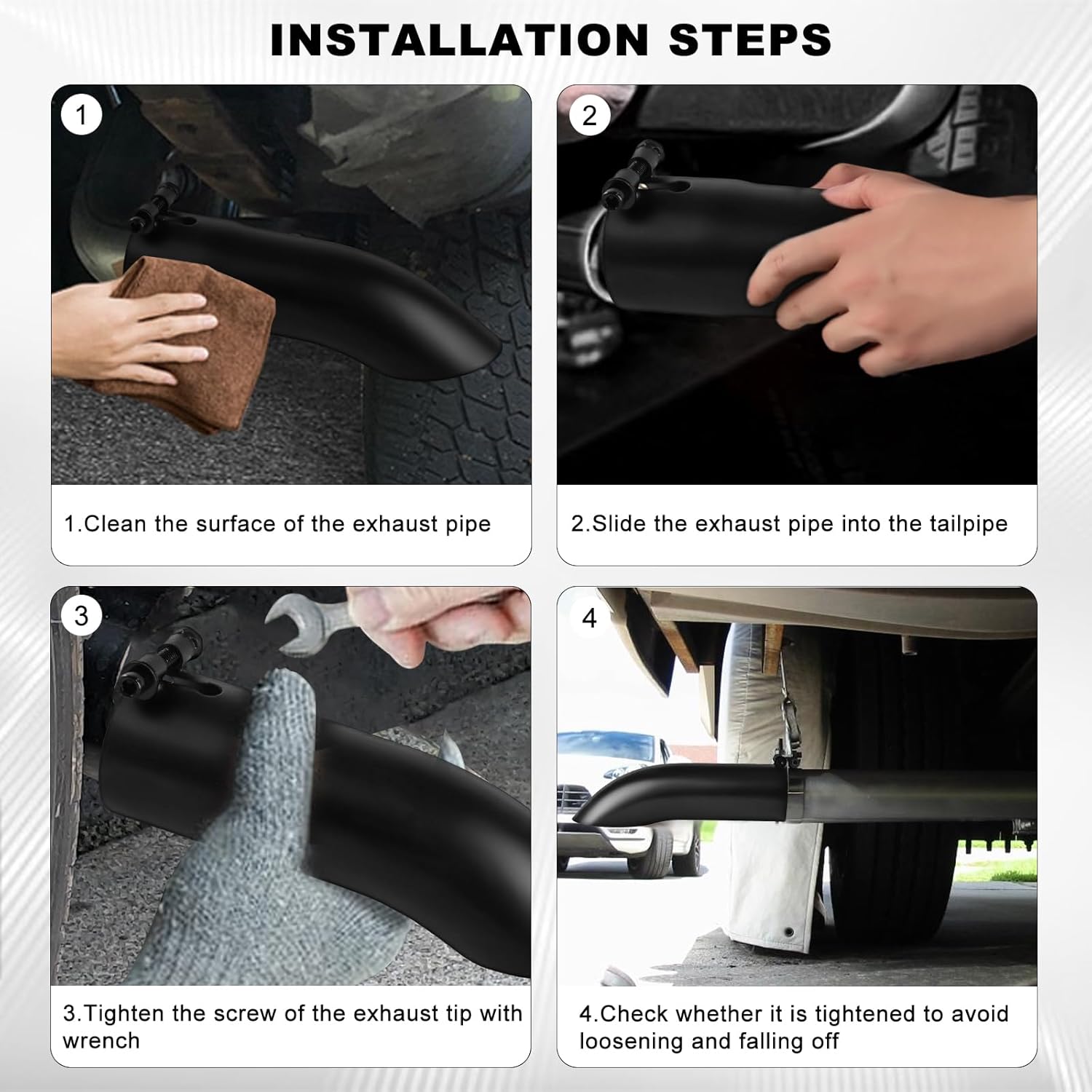 INSTALLATION STEPS

1

1.Clean the surface of the exhaust pipe

2

2.Slide the exhaust pipe into the tailpipe

3

3.Tighten the screw of the exhaust tip with wrench

4

4.Check whether it is tightened to avoid loosening and falling off