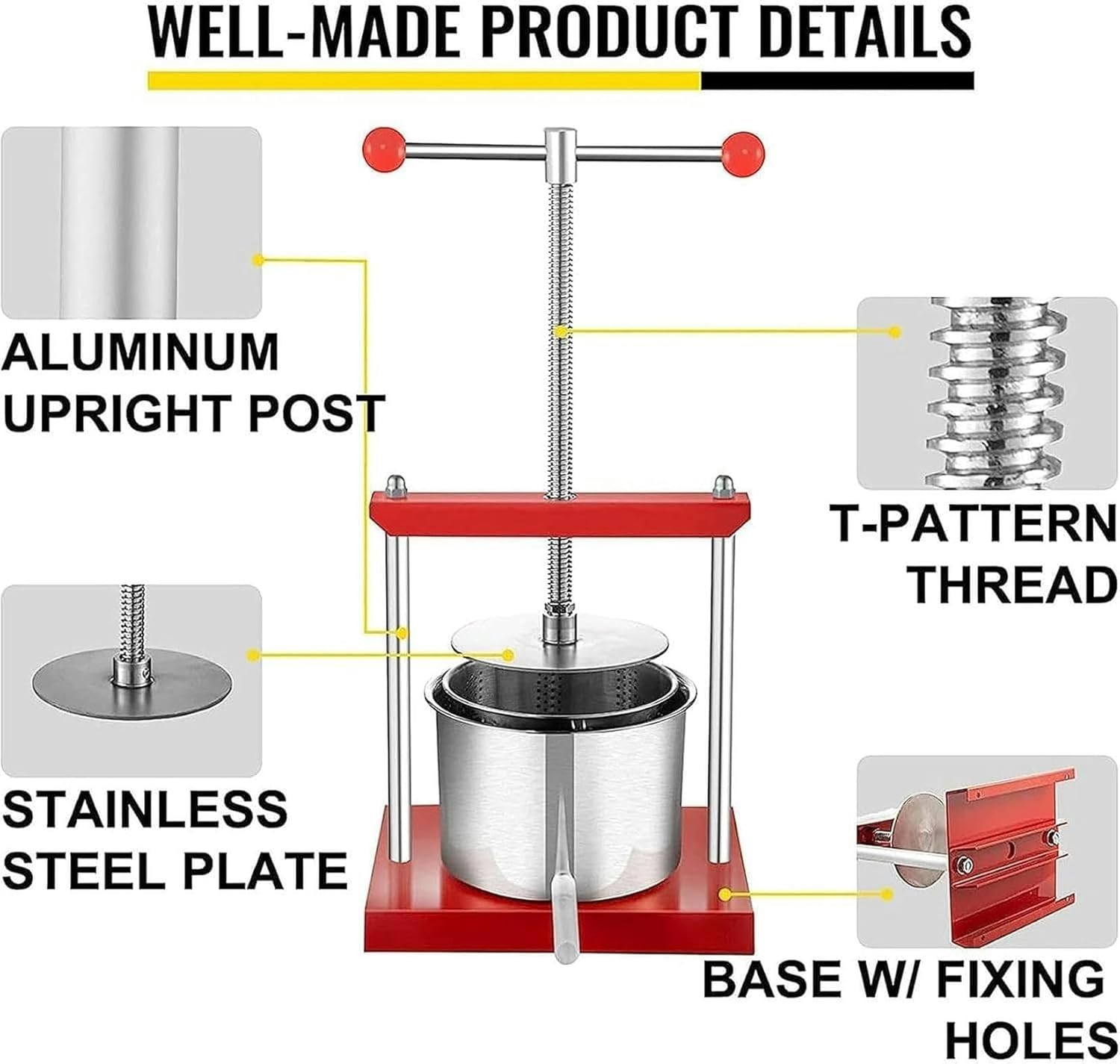 WELL-MADE PRODUCT DETAILS

ALUMINUM UPRIGHT POST

T-PATTERN THREAD

STAINLESS STEEL PLATE

BASE W/ FIXING HOLES