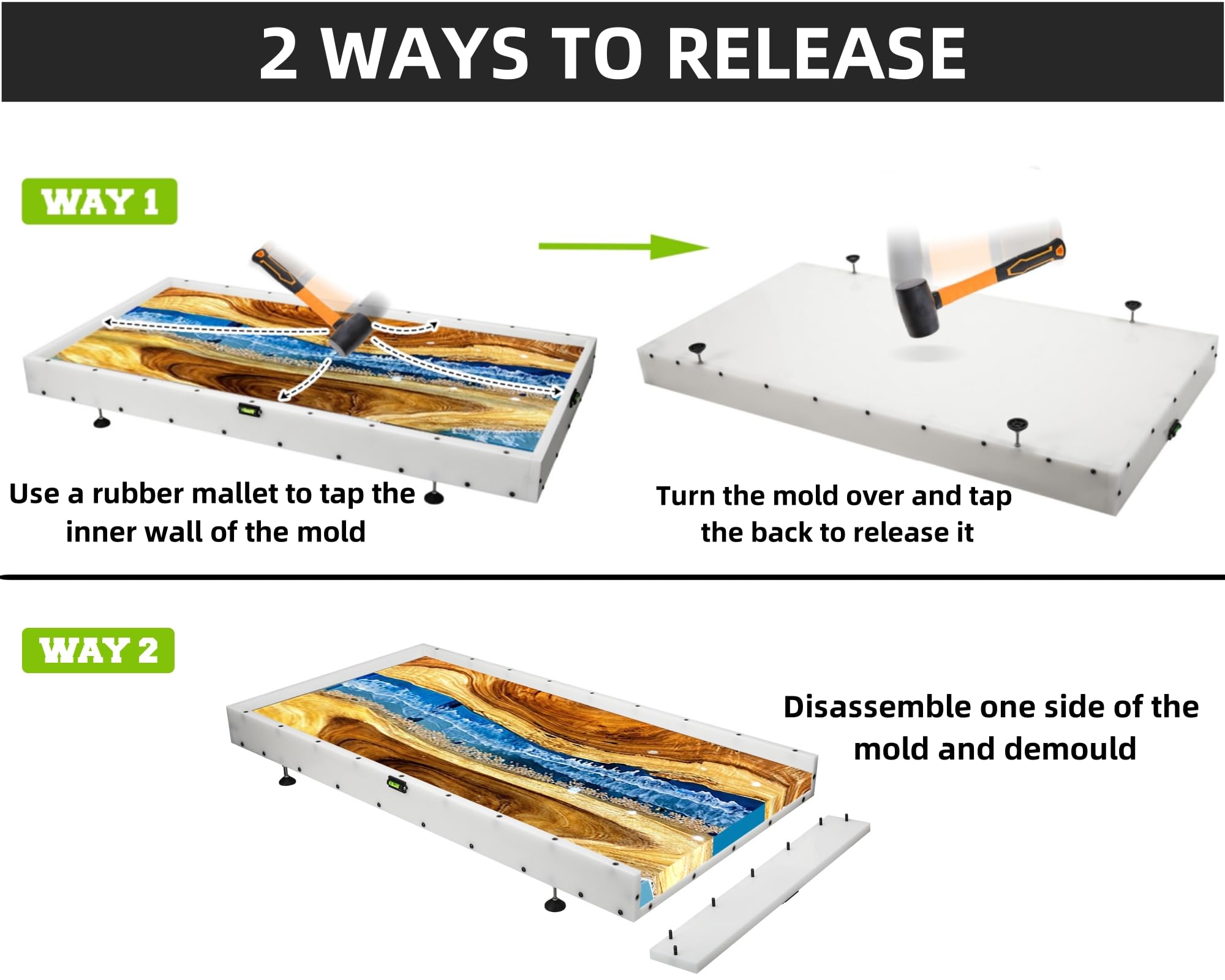 2 WAYS TO RELEASE

WAY 1

Use a rubber mallet to tap the inner wall of the mold

Turn the mold over and tap the back to release it

WAY 2

Disassemble one side of the mold and demould