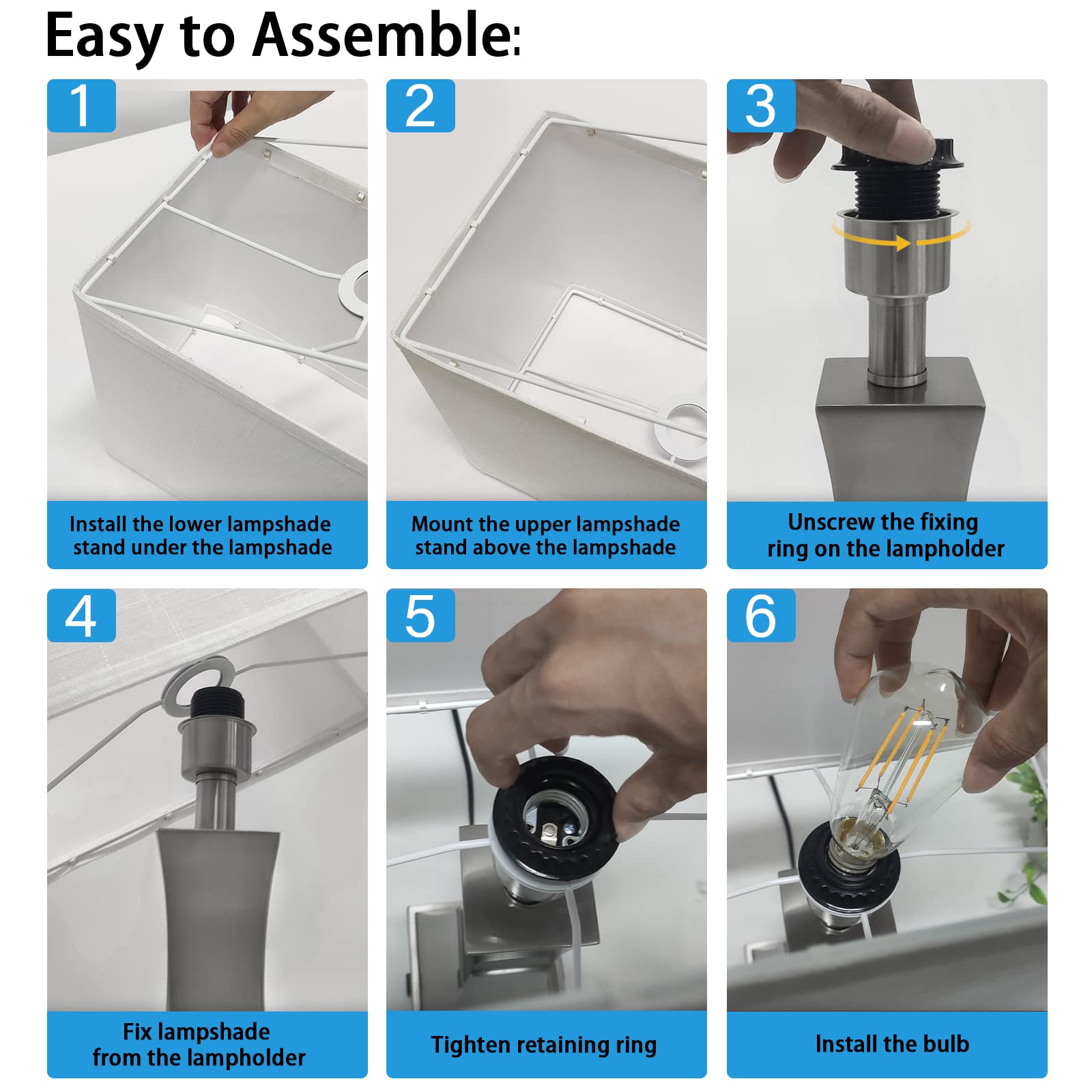 Easy to Assemble:

1

Install the lower lampshade stand under the lampshade

2

Mount the upper lampshade stand above the lampshade

3

Unscrew the fixing ring on the lampholder

4

Fix lampshade from the lampholder

5

Tighten retaining ring

6

Install the bulb