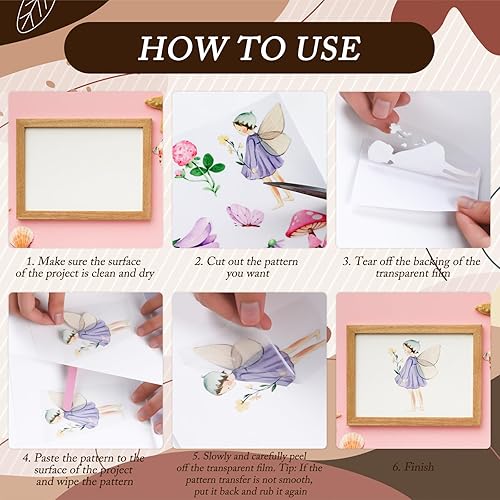 HOW TO USE

1. Make sure the surface of the project is clean and dry

2. Cut out the pattern you want

3. Tear off the backing of the transparent film

4. Paste the pattern to the surface of the project and wipe the pattern

5. Slowly and carefully peel off the transparent film. Tip: If the pattern transfer is not smooth, put it back and rub it again

6. Finish