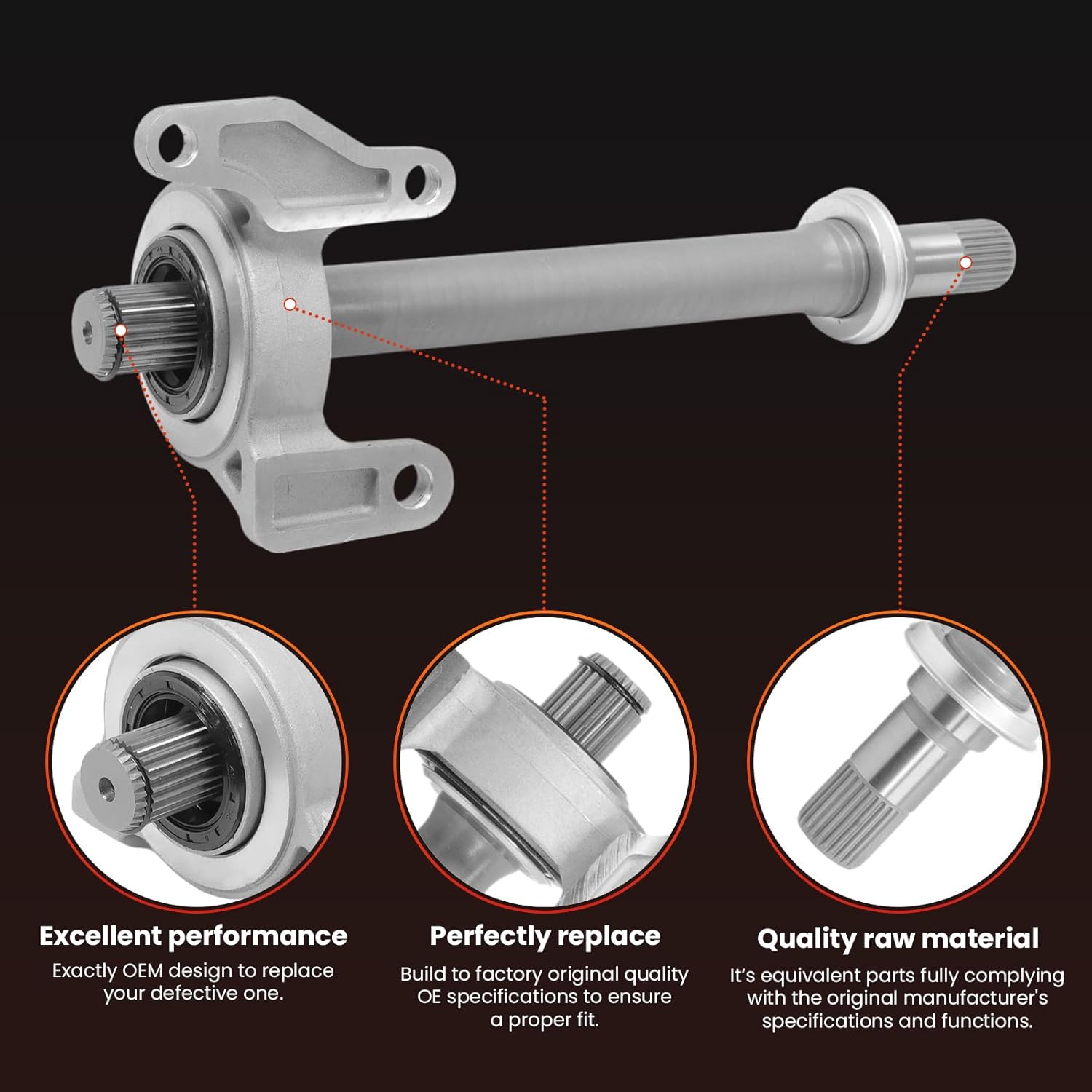 Excellent performance
Exactly OEM design to replace your defective one.

Perfectly replace
Build to factory original quality OE specifications to ensure a proper fit.

Quality raw material
It's equivalent parts fully complying with the original manufacturer's specifications and functions.