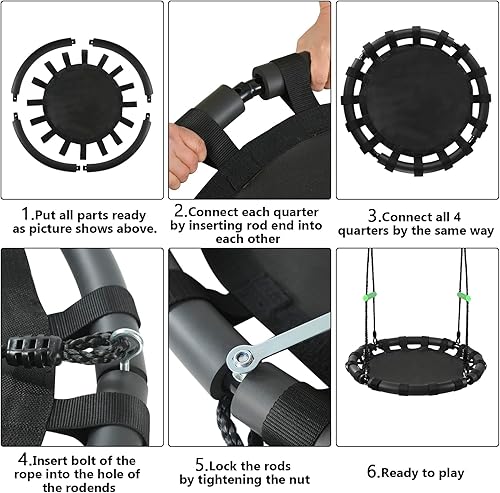 1.Put all parts ready as picture shows above.

2.Connect each quarter by inserting rod end into each other

3.Connect all 4 quarters by the same way

4.Insert bolt of the rope into the hole of the rodends

5.Lock the rods by tightening the nut

6.Ready to play