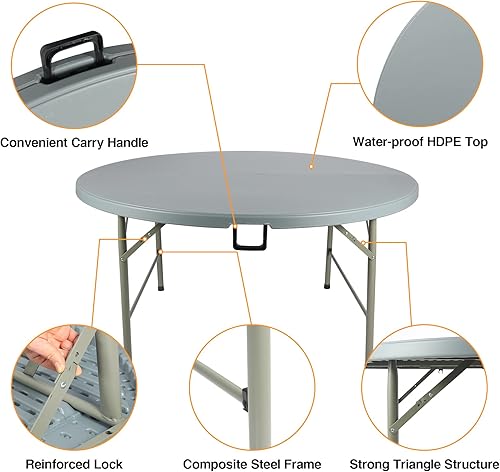 Convenient Carry Handle

Water-proof HDPE Top

Reinforced Lock

Composite Steel Frame

Strong Triangle Structure