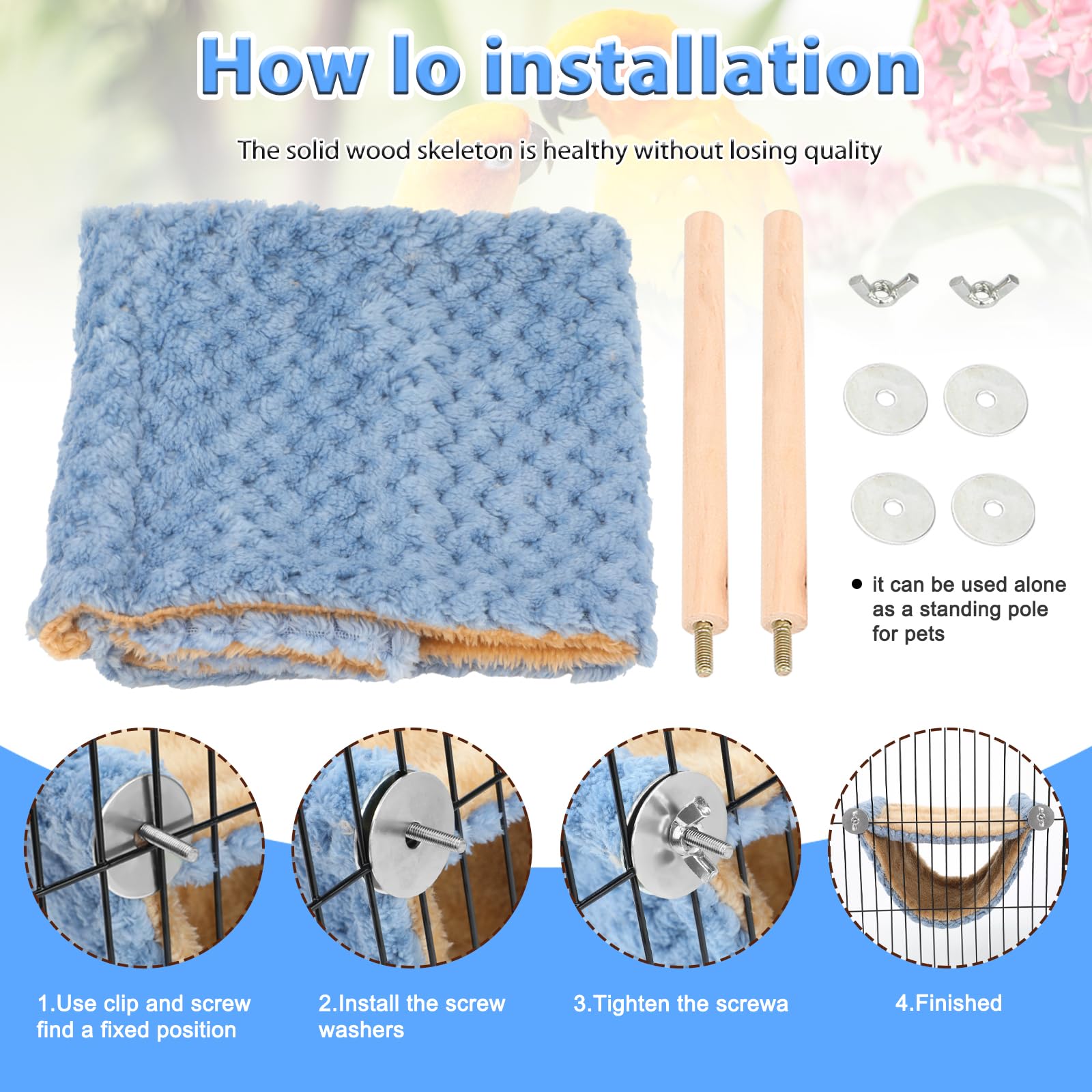 How lo installation

The solid wood skeleton is healthy without losing quality

• it can be used alone as a standing pole for pets

1.Use clip and screw find a fixed position

2.Install the screw washers

3.Tighten the screwa

4.Finished