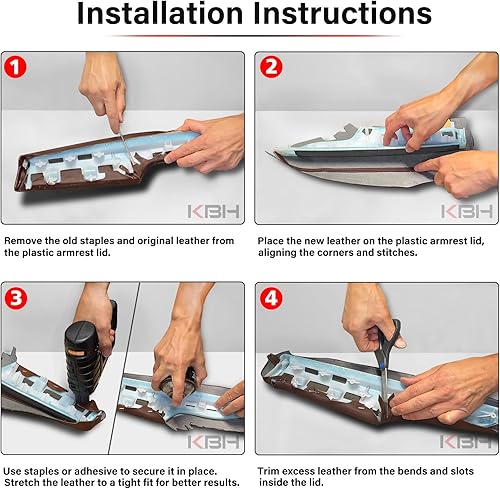 Installation Instructions

1

KBH

Remove the old staples and original leather from the plastic armrest lid.

2

KBH

Place the new leather on the plastic armrest lid, aligning the corners and stitches.

3

KBH

Use staples or adhesive to secure it in place. Stretch the leather to a tight fit for better results.

4

KBH

Trim excess leather from the bends and slots inside the lid.