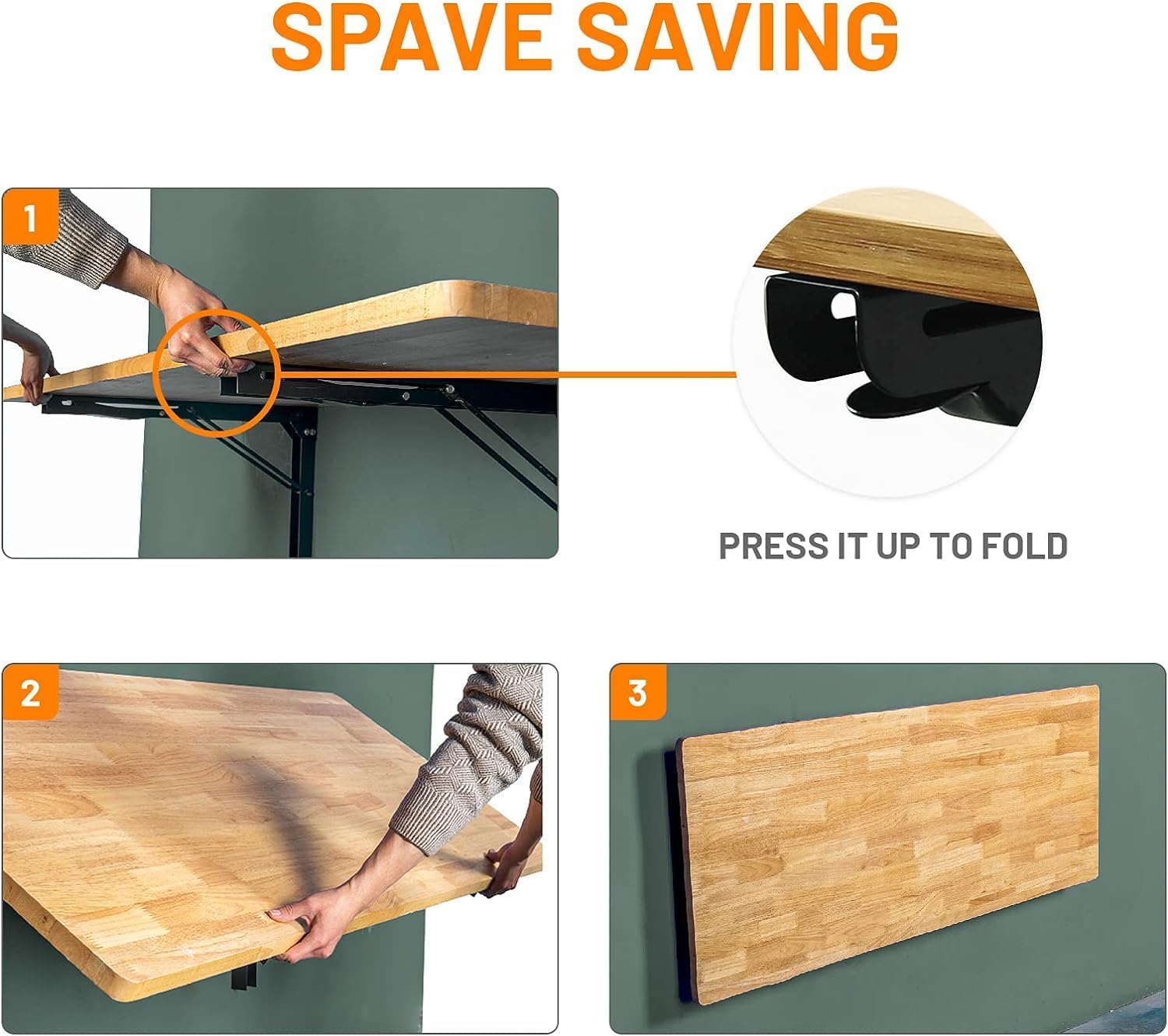 SPAVE SAVING

1

PRESS IT UP TO FOLD

2

3