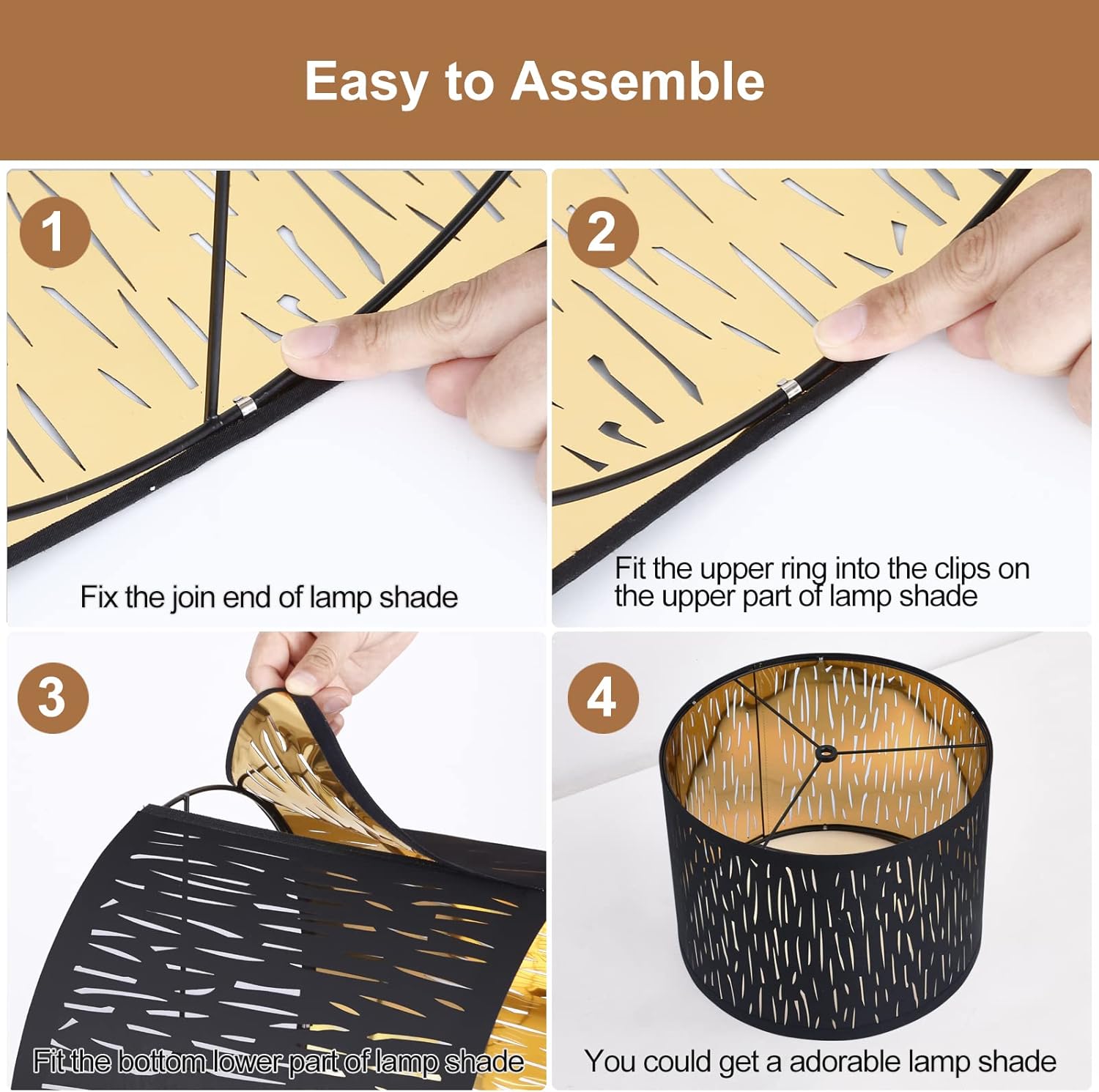 Easy to Assemble

1

Fix the join end of lamp shade

2

Fit the upper ring into the clips on the upper part of lamp shade

3

Fit the bottom lower part of lamp shade

4

You could get a adorable lamp shade