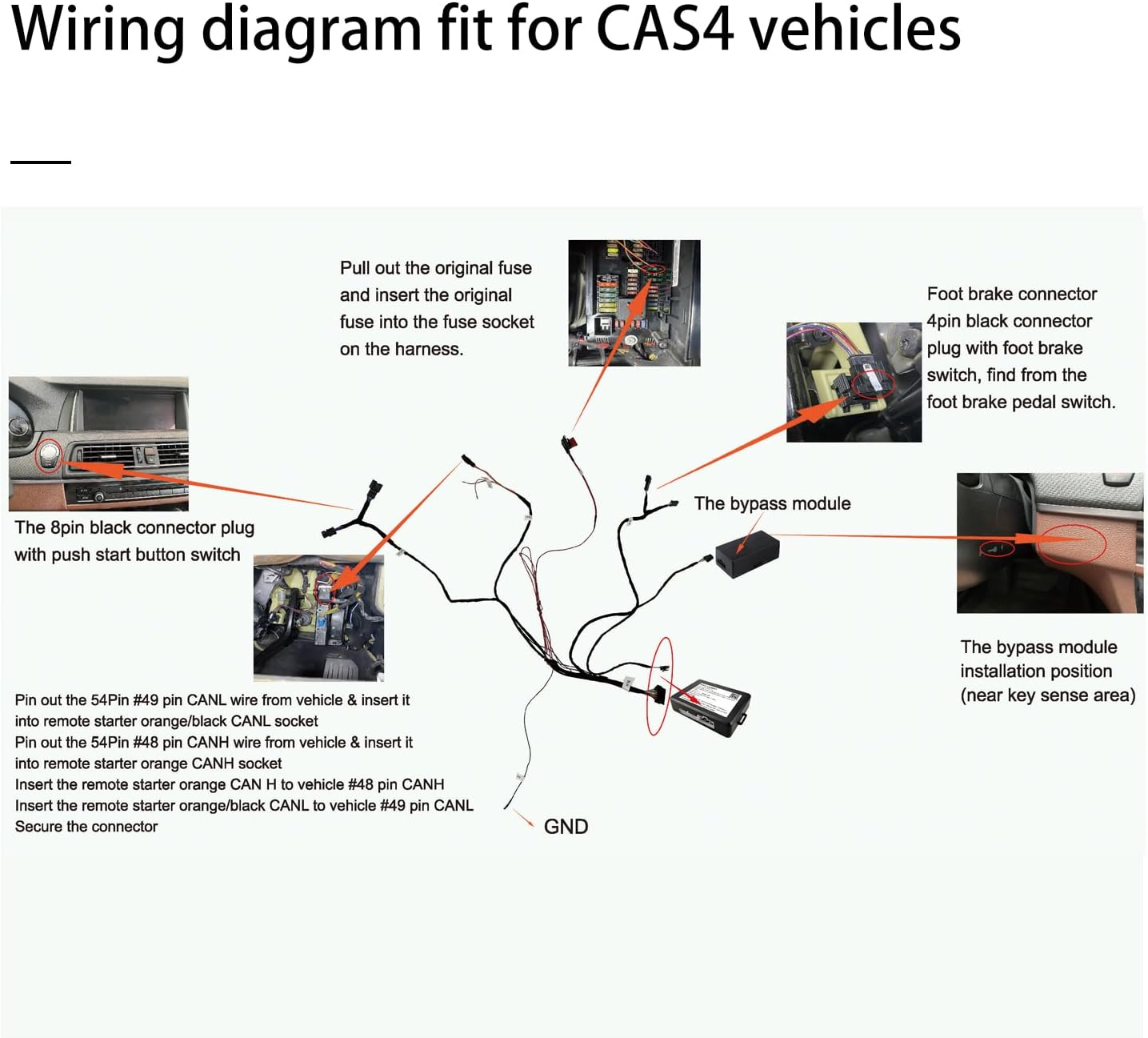 Wiring diagram fit for CAS4 vehicles

Pull out the original fuse and insert the original fuse into the fuse socket on the harness.

Foot brake connector 4pin black connector plug with foot brake switch, find from the foot brake pedal switch.

The 8pin black connector plug with push start button switch

The bypass module

The bypass module installation position (near key sense area)

Pin out the 54Pin #49 pin CANL wire from vehicle & insert it into remote starter orange/black CANL socket
Pin out the 54Pin #48 pin CANH wire from vehicle & insert it into remote starter orange CANH socket
Insert the remote starter orange CAN H to vehicle #48 pin CANH
Insert the remote starter orange/black CANL to vehicle #49 pin CANL
Secure the connector

GND