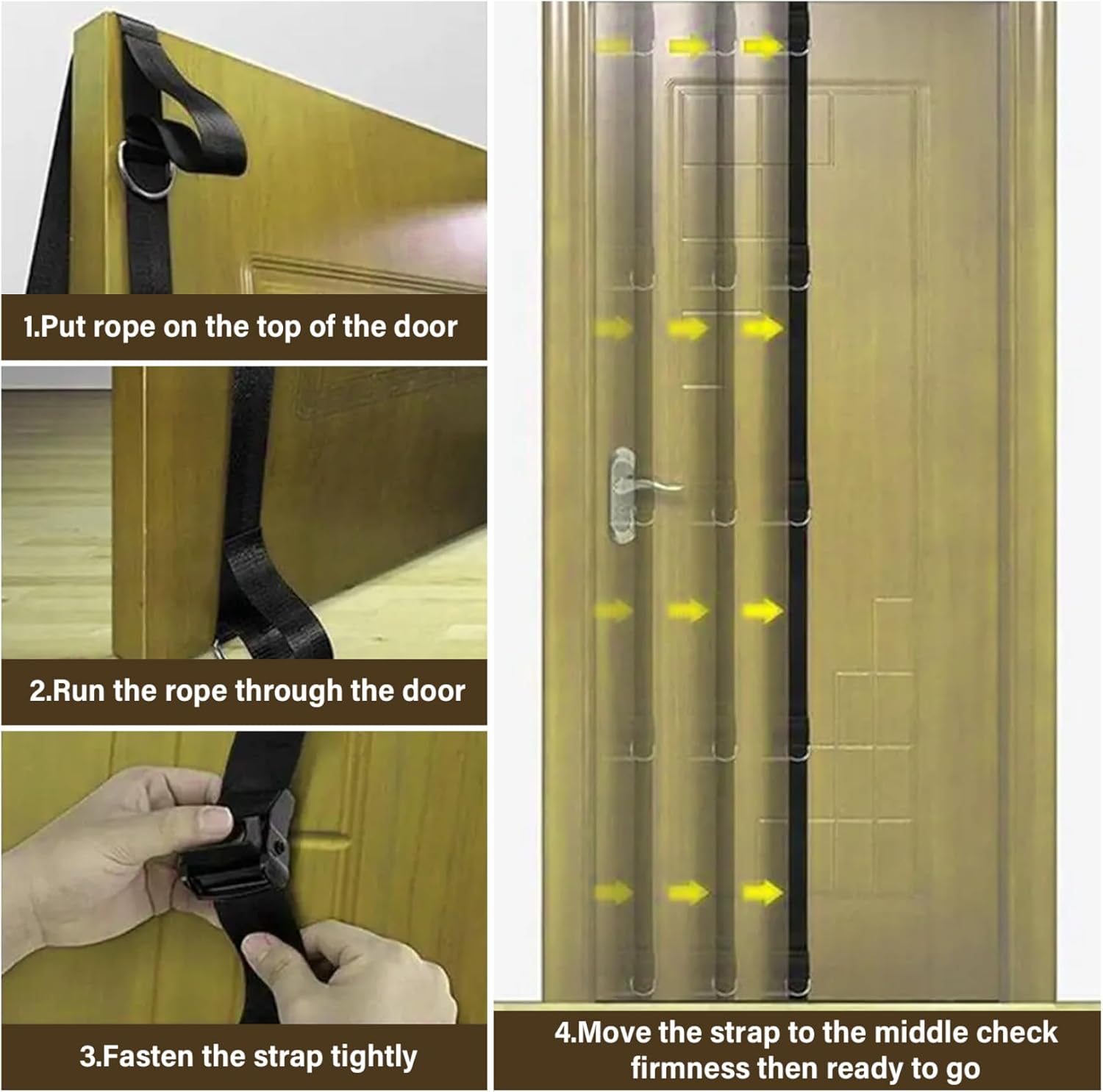 1.Put rope on the top of the door

2.Run the rope through the door

3.Fasten the strap tightly

4.Move the strap to the middle check firmness then ready to go