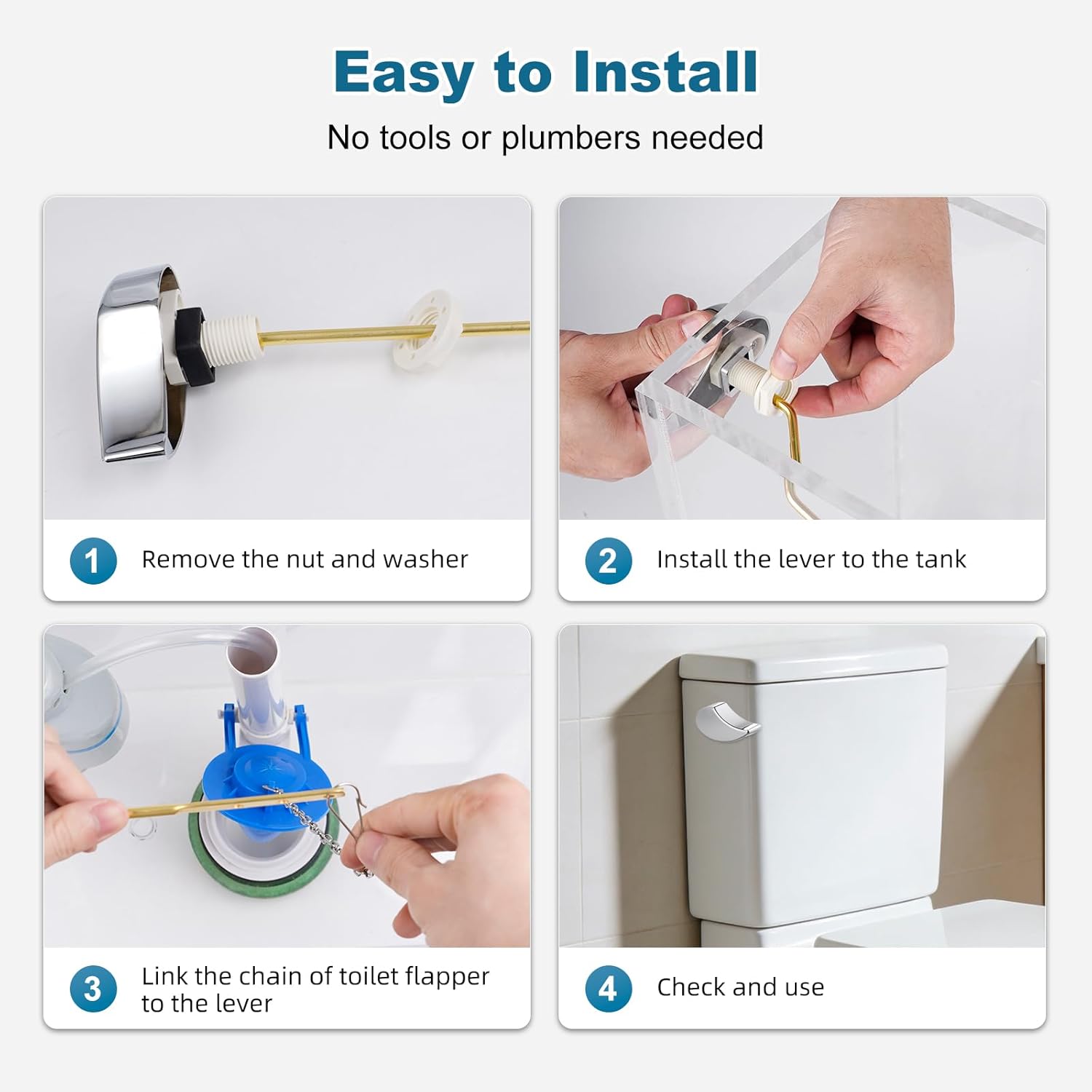 Easy to Install

No tools or plumbers needed

1 Remove the nut and washer

2 Install the lever to the tank

3 Link the chain of toilet flapper to the lever

4 Check and use