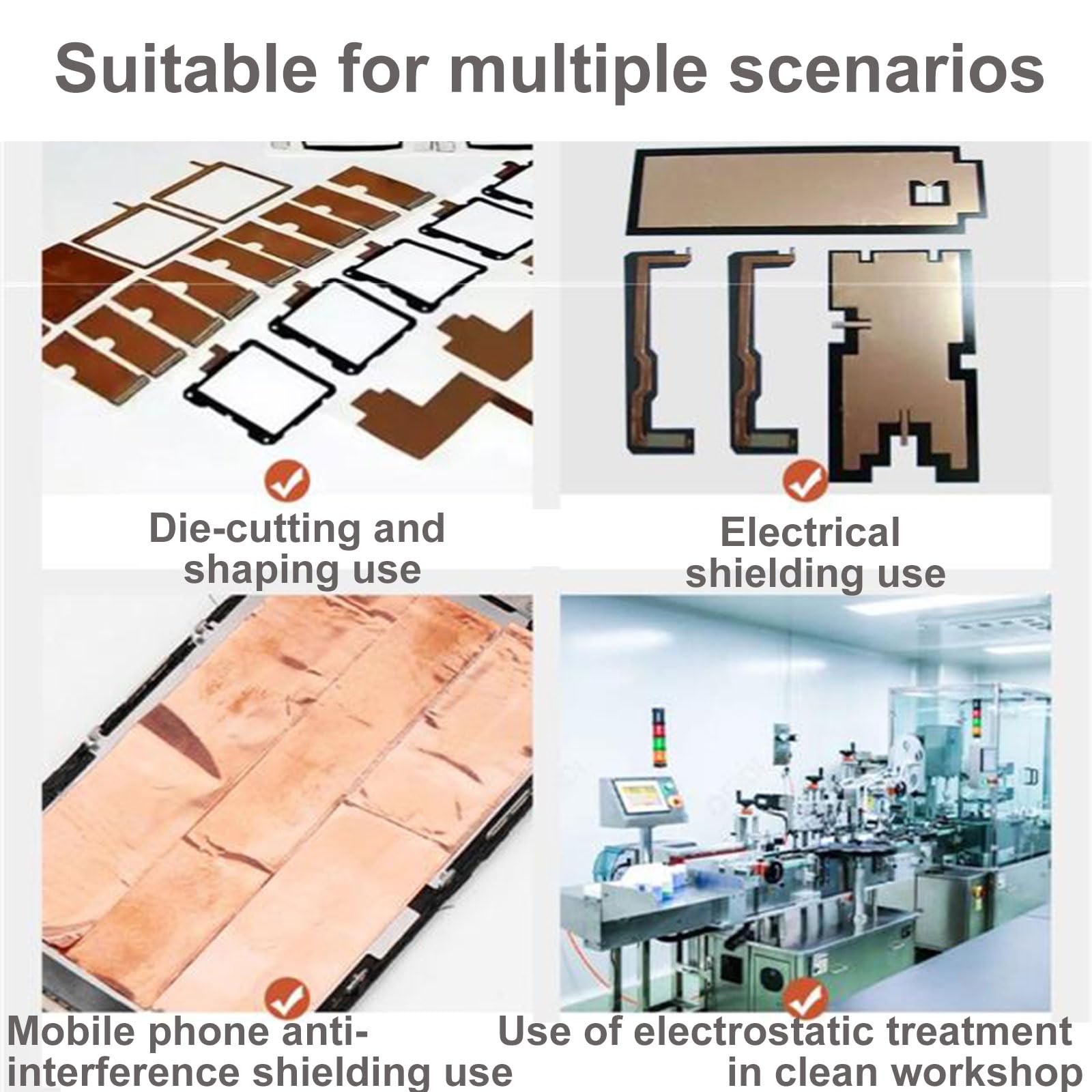 Suitable for multiple scenarios

Die-cutting and shaping use

Electrical shielding use

Mobile phone anti-interference shielding use

Use of electrostatic treatment in clean workshop