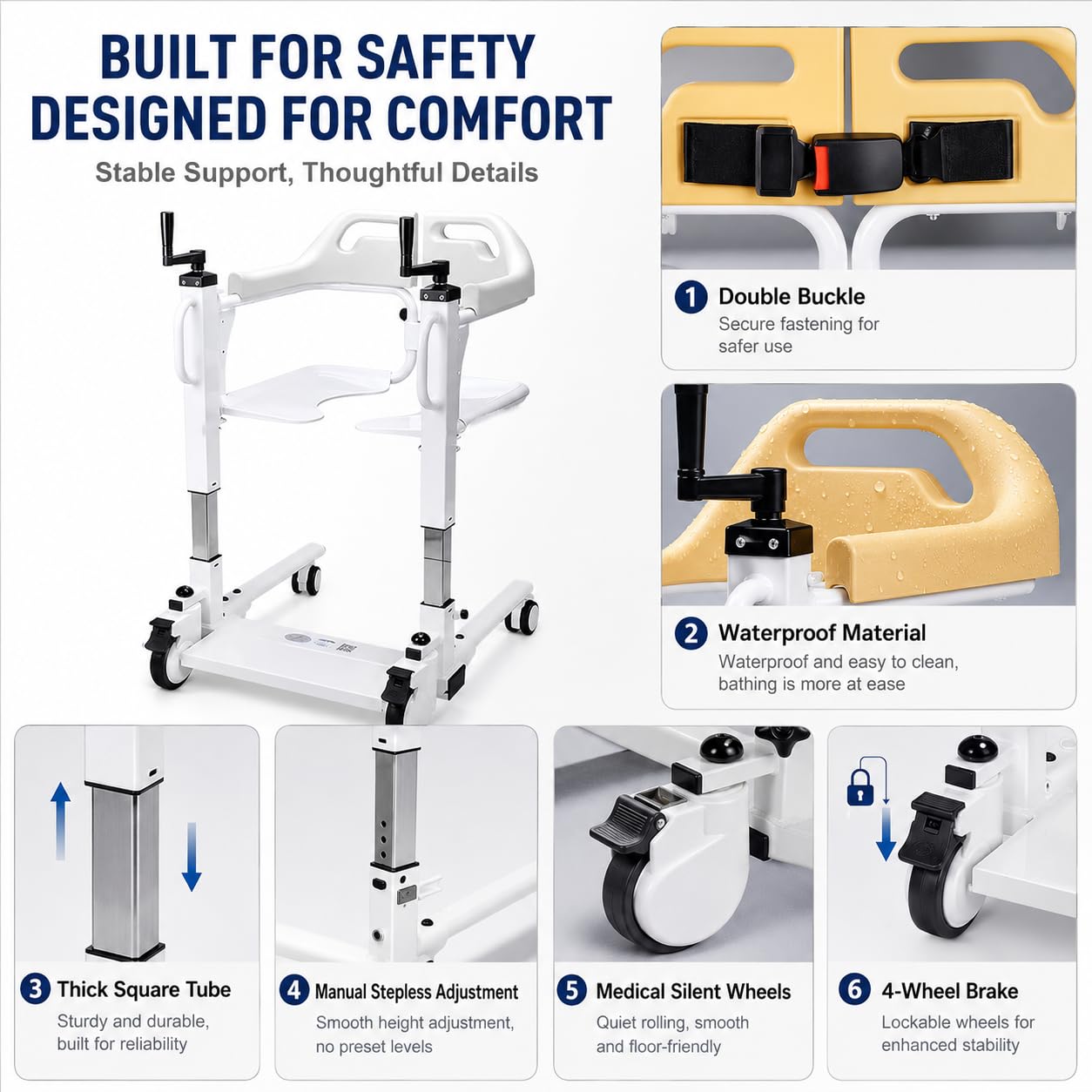 BUILT FOR SAFETY
DESIGNED FOR COMFORT

Stable Support, Thoughtful Details

1 Double Buckle
Secure fastening for safer use

2 Waterproof Material
Waterproof and easy to clean, bathing is more at ease

3 Thick Square Tube
Sturdy and durable, built for reliability

4 Manual Stepless Adjustment
Smooth height adjustment, no preset levels

5 Medical Silent Wheels
Quiet rolling, smooth and floor-friendly

6 4-Wheel Brake
Lockable wheels for enhanced stability