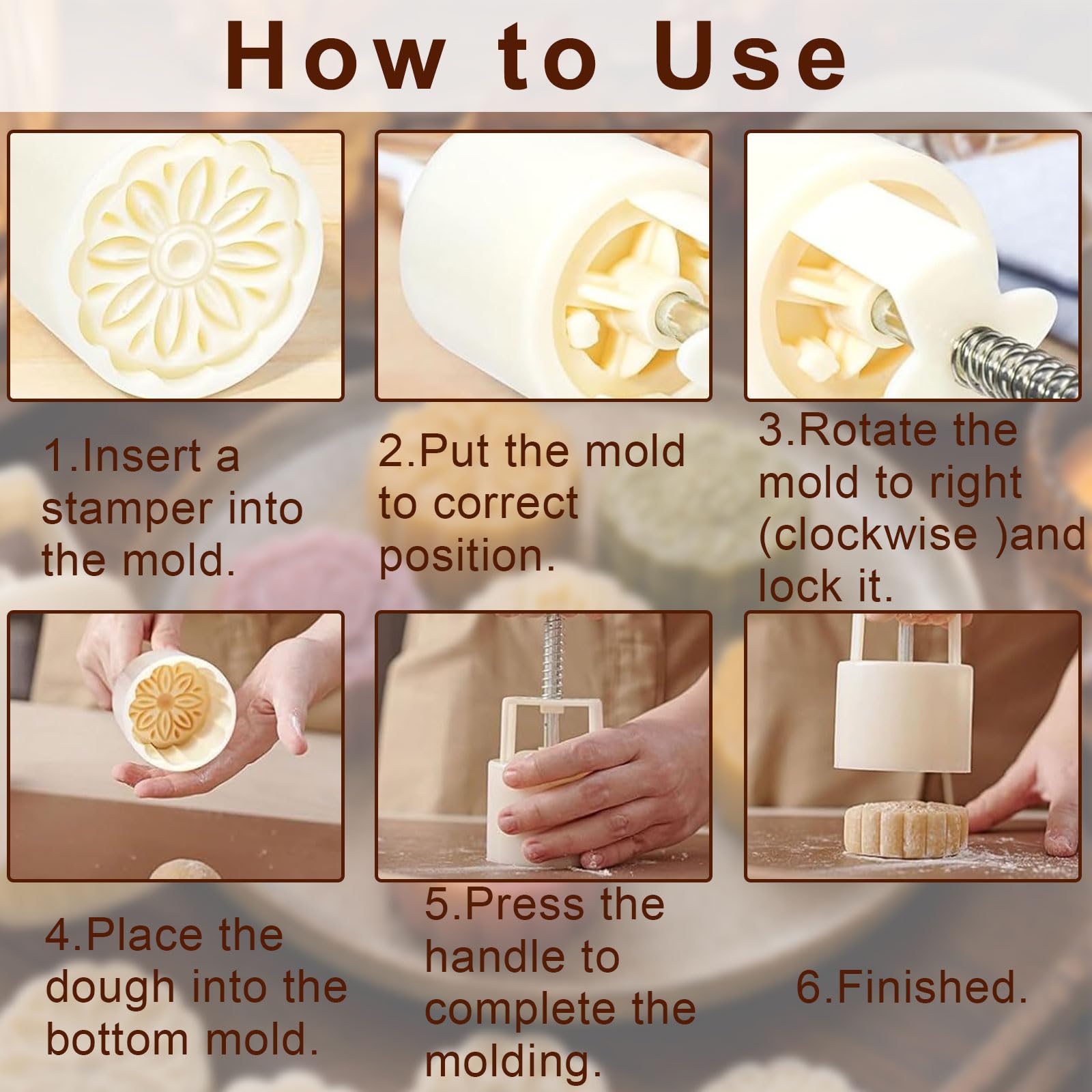 How to Use

1.Insert a stamper into the mold.

2.Put the mold to correct position.

3.Rotate the mold to right (clockwise )and lock it.

4.Place the dough into the bottom mold.

5.Press the handle to complete the molding.

6.Finished.