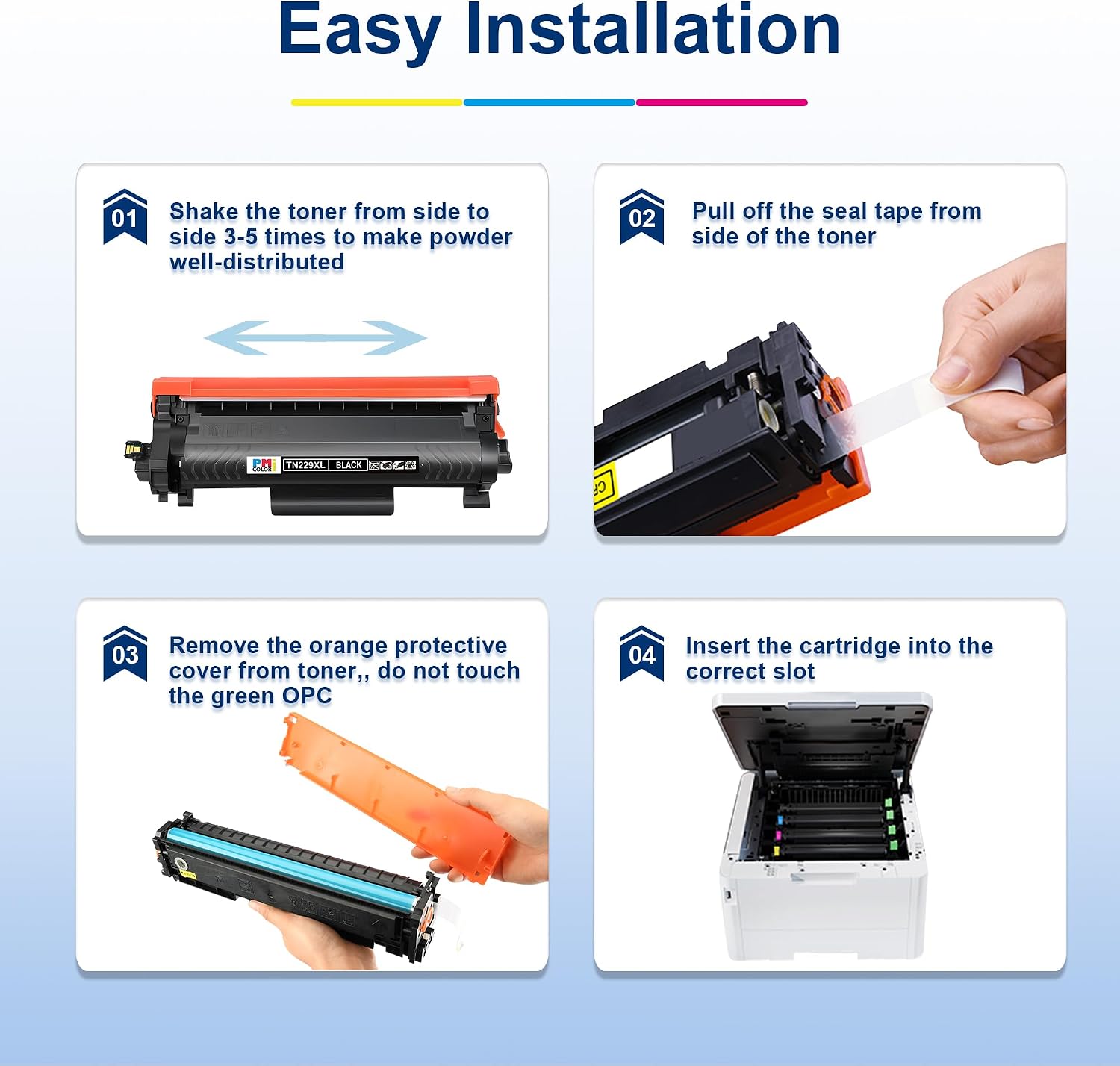 Easy Installation

01 Shake the toner from side to side 3-5 times to make powder well-distributed

PMi COLOR TN229XL BLACK

02 Pull off the seal tape from side of the toner

03 Remove the orange protective cover from toner,, do not touch the green OPC

04 Insert the cartridge into the correct slot