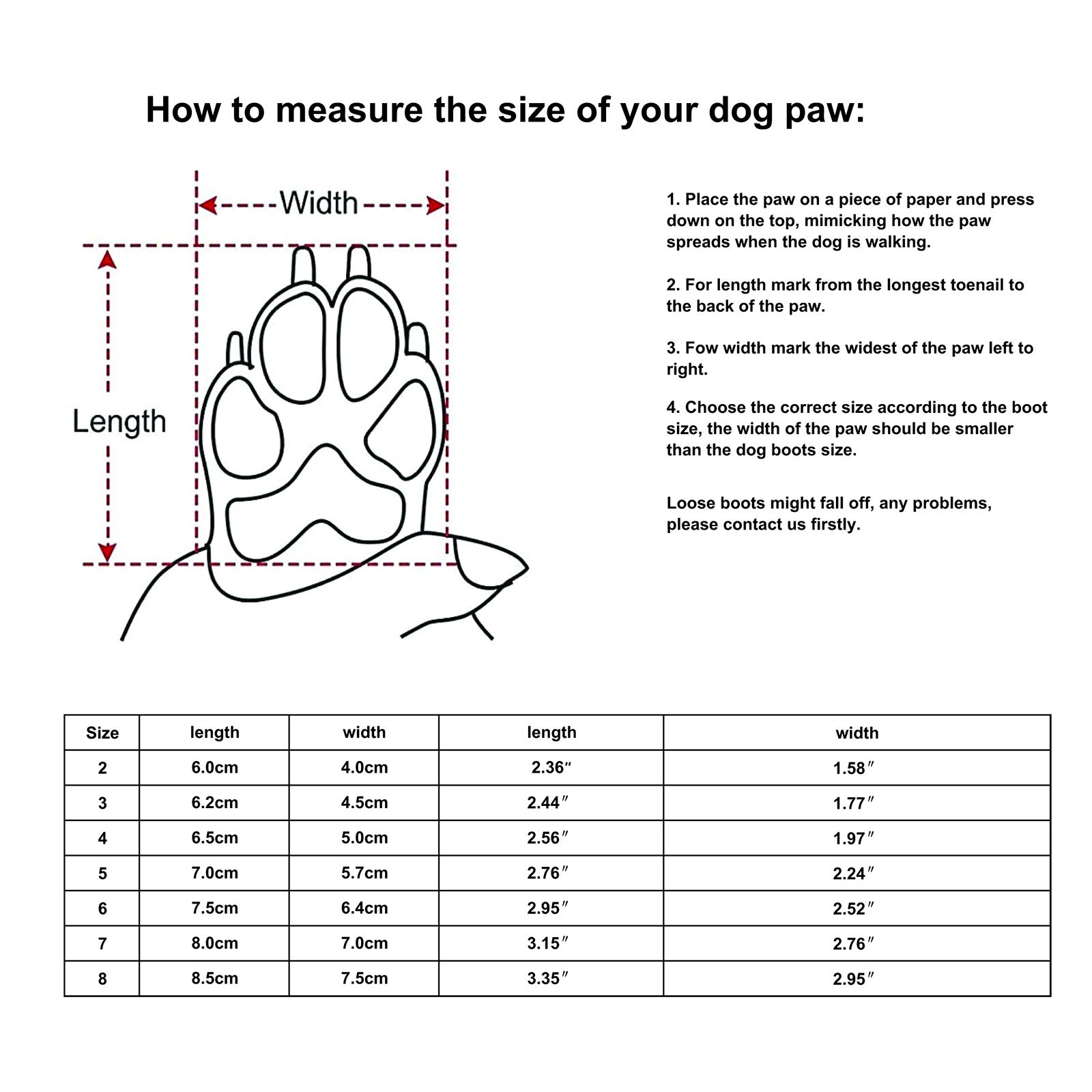 How to measure the size of your dog paw:

Width

Length

1. Place the paw on a piece of paper and press down on the top, mimicking how the paw spreads when the dog is walking.

2. For length mark from the longest toenail to the back of the paw.

3. Fow width mark the widest of the paw left to right.

4. Choose the correct size according to the boot size, the width of the paw should be smaller than the dog boots size.

Loose boots might fall off, any problems, please contact us firstly.

| Size | length | width | length | width |
|---|---|---|---|---|
| 2 | 6.0cm | 4.0cm | 2.36″ | 1.58″ |
| 3 | 6.2cm | 4.5cm | 2.44″ | 1.77″ |
| 4 | 6.5cm | 5.0cm | 2.56″ | 1.97″ |
| 5 | 7.0cm | 5.7cm | 2.76″ | 2.24″ |
| 6 | 7.5cm | 6.4cm | 2.95″ | 2.52″ |
| 7 | 8.0cm | 7.0cm | 3.15″ | 2.76″ |
| 8 | 8.5cm | 7.5cm | 3.35″ | 2.95″ |