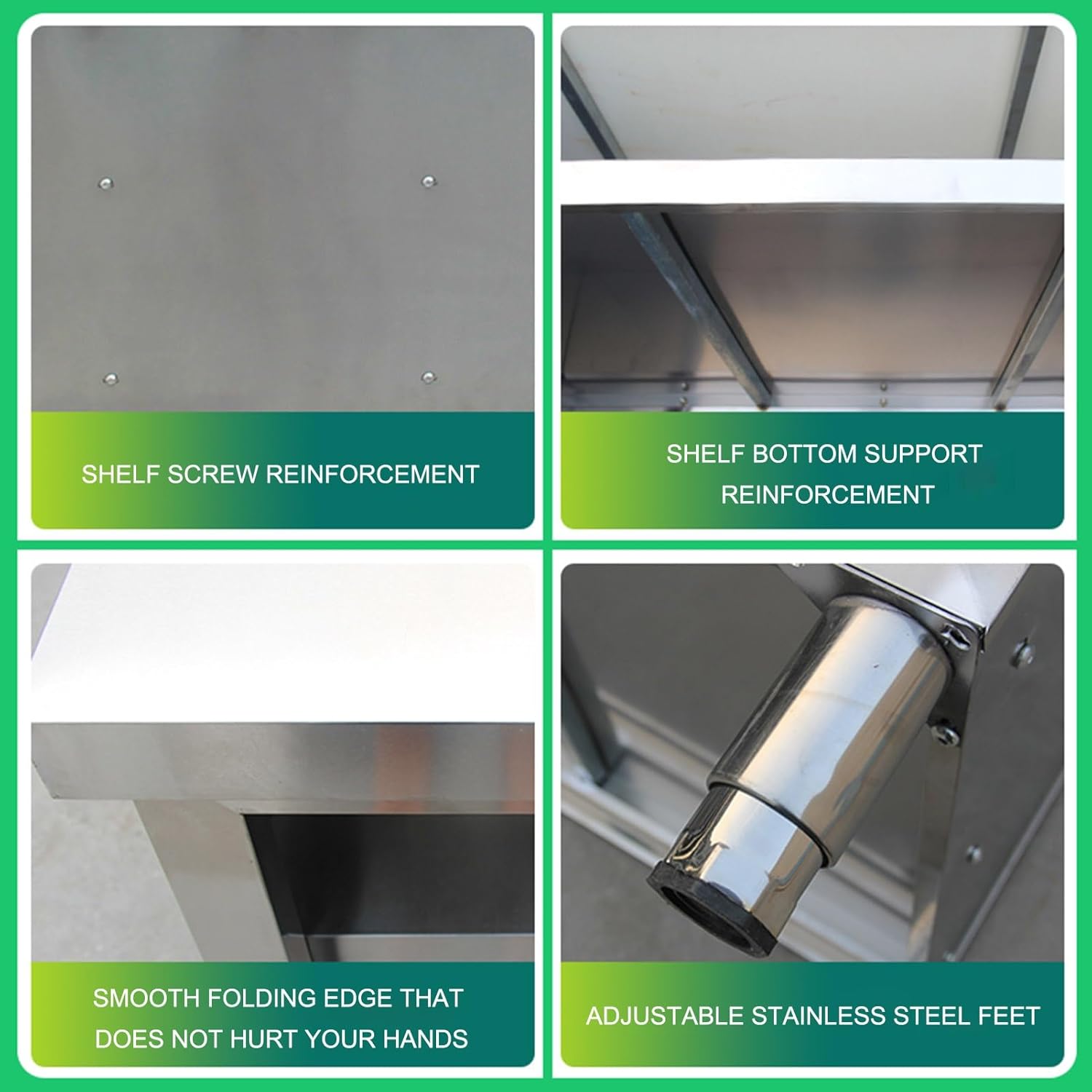 SHELF SCREW REINFORCEMENT

SHELF BOTTOM SUPPORT REINFORCEMENT

SMOOTH FOLDING EDGE THAT DOES NOT HURT YOUR HANDS

ADJUSTABLE STAINLESS STEEL FEET