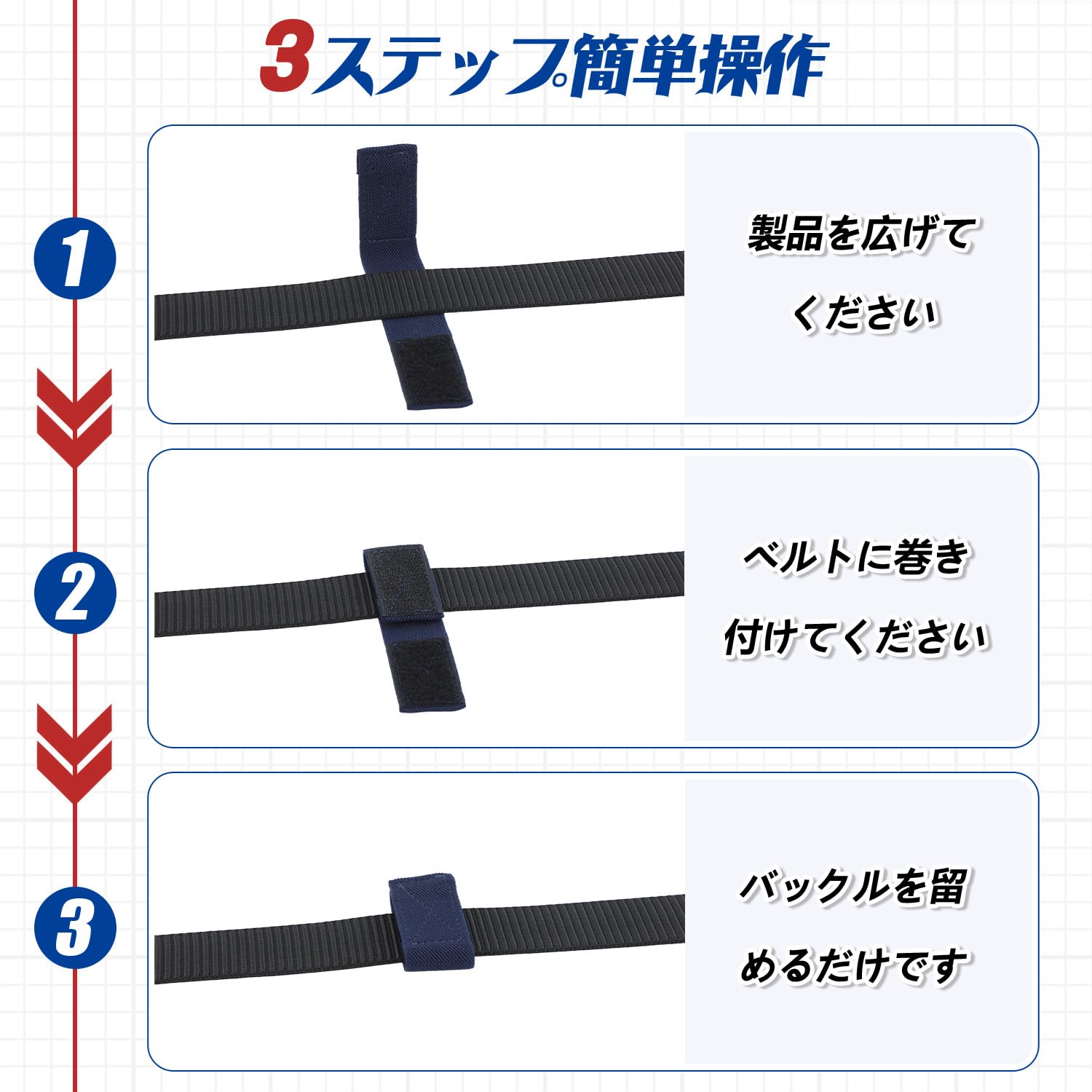 3ステップ簡単操作

1

製品を広げてください

2

ベルトに巻き付けてください

3

バックルを留めるだけです