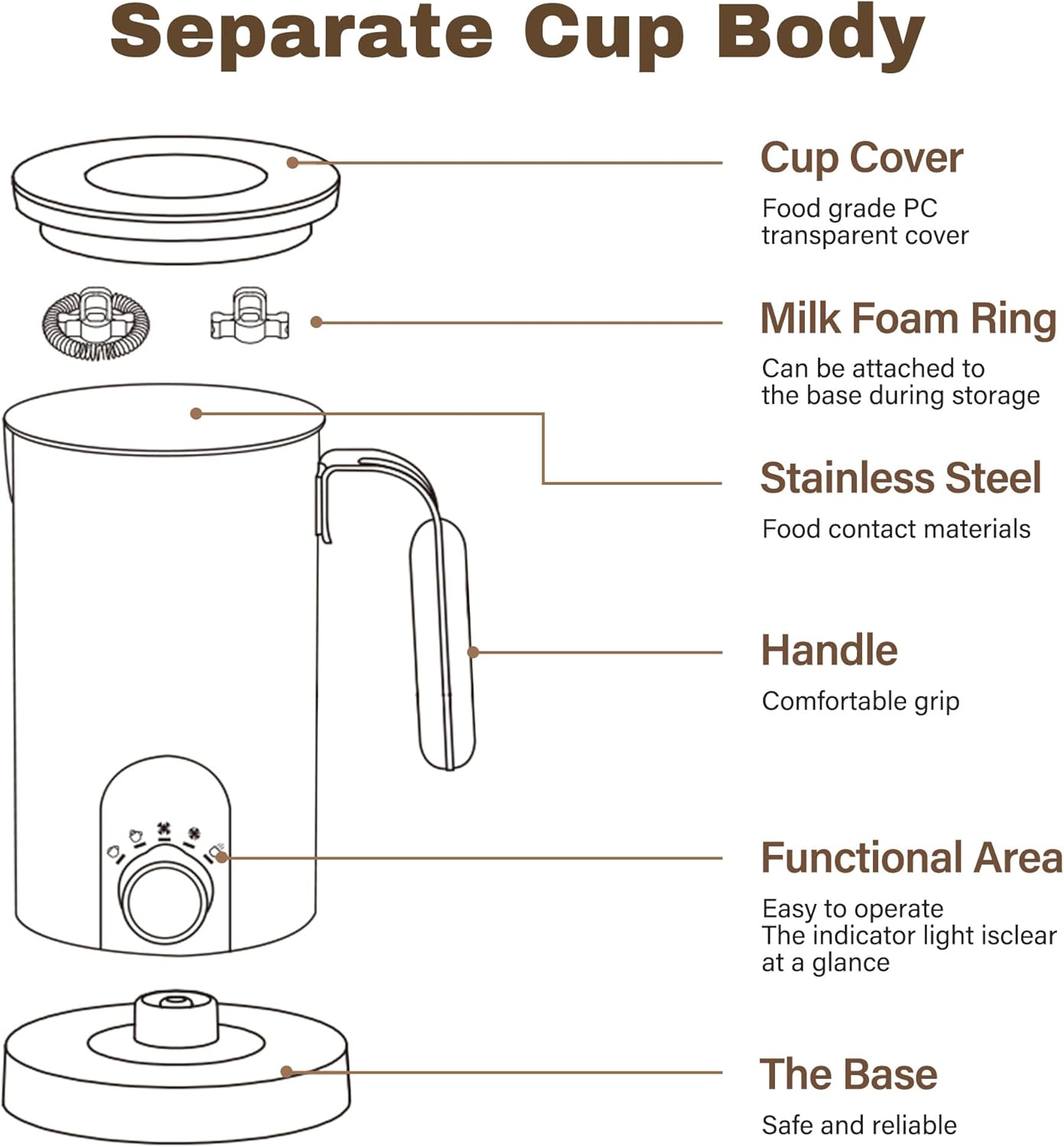 Separate Cup Body

Cup Cover

Food grade PC transparent cover

Milk Foam Ring

Can be attached to the base during storage

Stainless Steel

Food contact materials

Handle

Comfortable grip

Functional Area

Easy to operate
The indicator light isclear at a glance

The Base

Safe and reliable